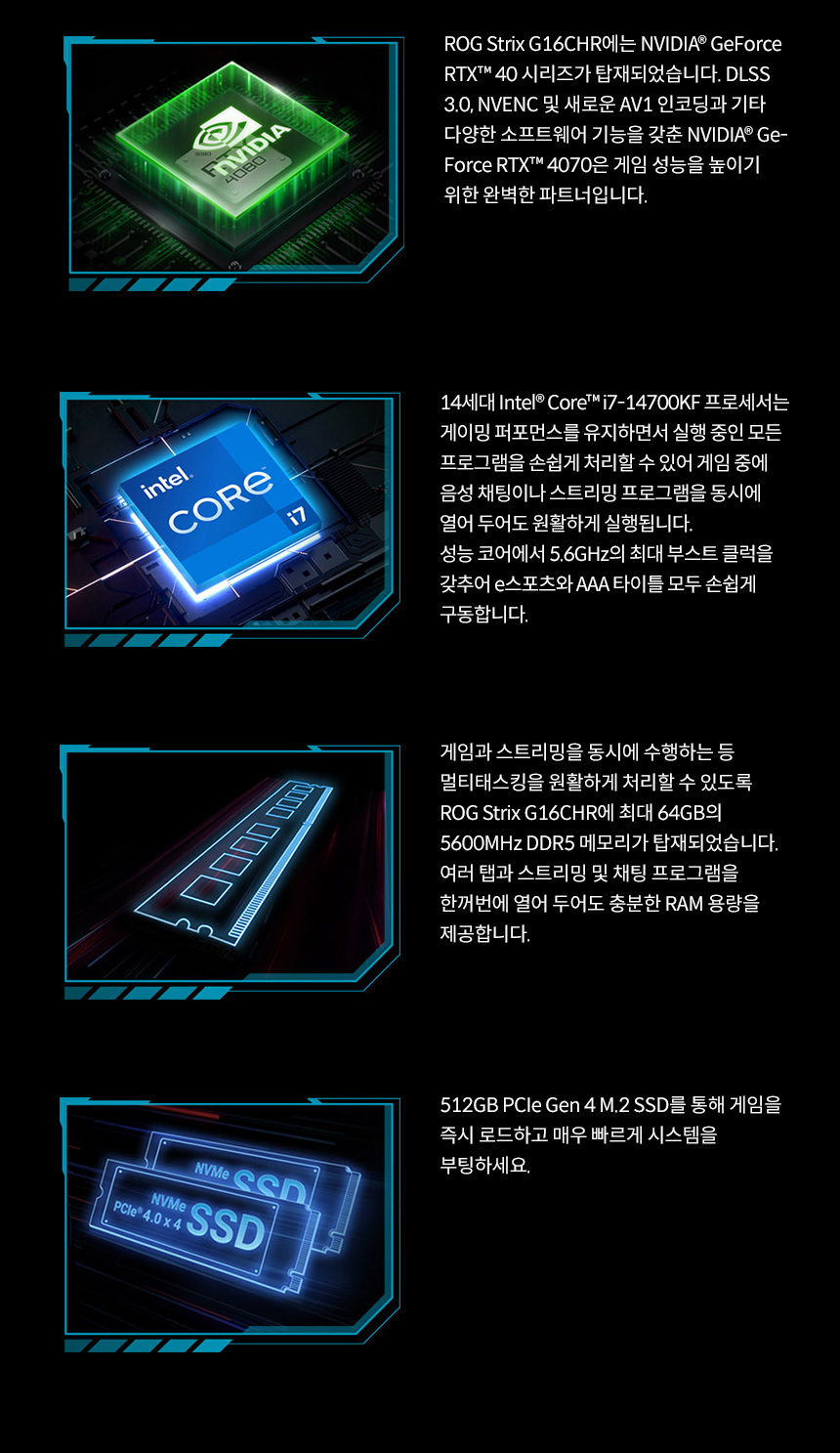 NVIDIA
4080

ROG Strix G16CHR에는 NVIDIA® GeForce RTX™ 40 시리즈가 탑재되었습니다. DLSS 3.0, NVENC 및 새로운 AV1 인코딩과 기타 다양한 소프트웨어 기능을 갖춘 NVIDIA® GeForce RTX™ 4070은 게임 성능을 높이기 위한 완벽한 파트너입니다.

intel
CORE
i7

14세대 Intel® Core™ i7-14700KF 프로세서는 게이밍 퍼포먼스를 유지하면서 실행 중인 모든 프로그램을 손쉽게 처리할 수 있어 게임 중에 음성 채팅이나 스트리밍 프로그램을 동시에 열어 두어도 원활하게 실행됩니다.
성능 코어에서 5.6GHz의 최대 부스트 클럭을 갖추어 e스포츠와 AAA 타이틀 모두 손쉽게 구동합니다.

게임과 스트리밍을 동시에 수행하는 등 멀티태스킹을 원활하게 처리할 수 있도록 ROG Strix G16CHR에 최대 64GB의 5600MHz DDR5 메모리가 탑재되었습니다. 여러 탭과 스트리밍 및 채팅 프로그램을 한꺼번에 열어 두어도 충분한 RAM 용량을 제공합니다.

NVMe SSD
NVMe
PCIe® 4.0 x 4 SSD

512GB PCIe Gen 4 M.2 SSD를 통해 게임을 즉시 로드하고 매우 빠르게 시스템을 부팅하세요.