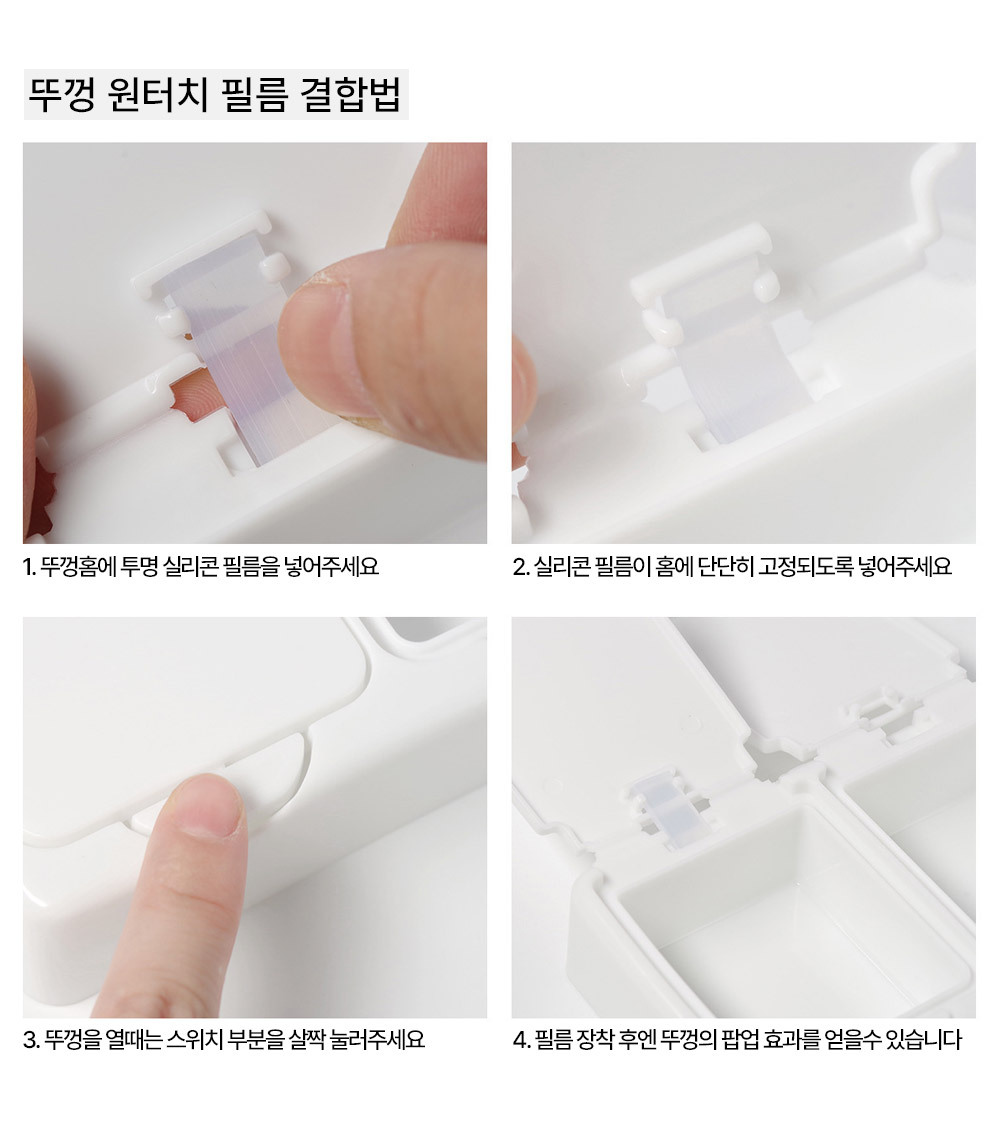 뚜껑 원터치 필름 결합법

1. 뚜껑홈에 투명 실리콘 필름을 넣어주세요

2. 실리콘 필름이 홈에 단단히 고정되도록 넣어주세요

3. 뚜껑을 열때는 스위치 부분을 살짝 눌러주세요

4. 필름 장착 후엔 뚜껑의 팝업 효과를 얻을수 있습니다