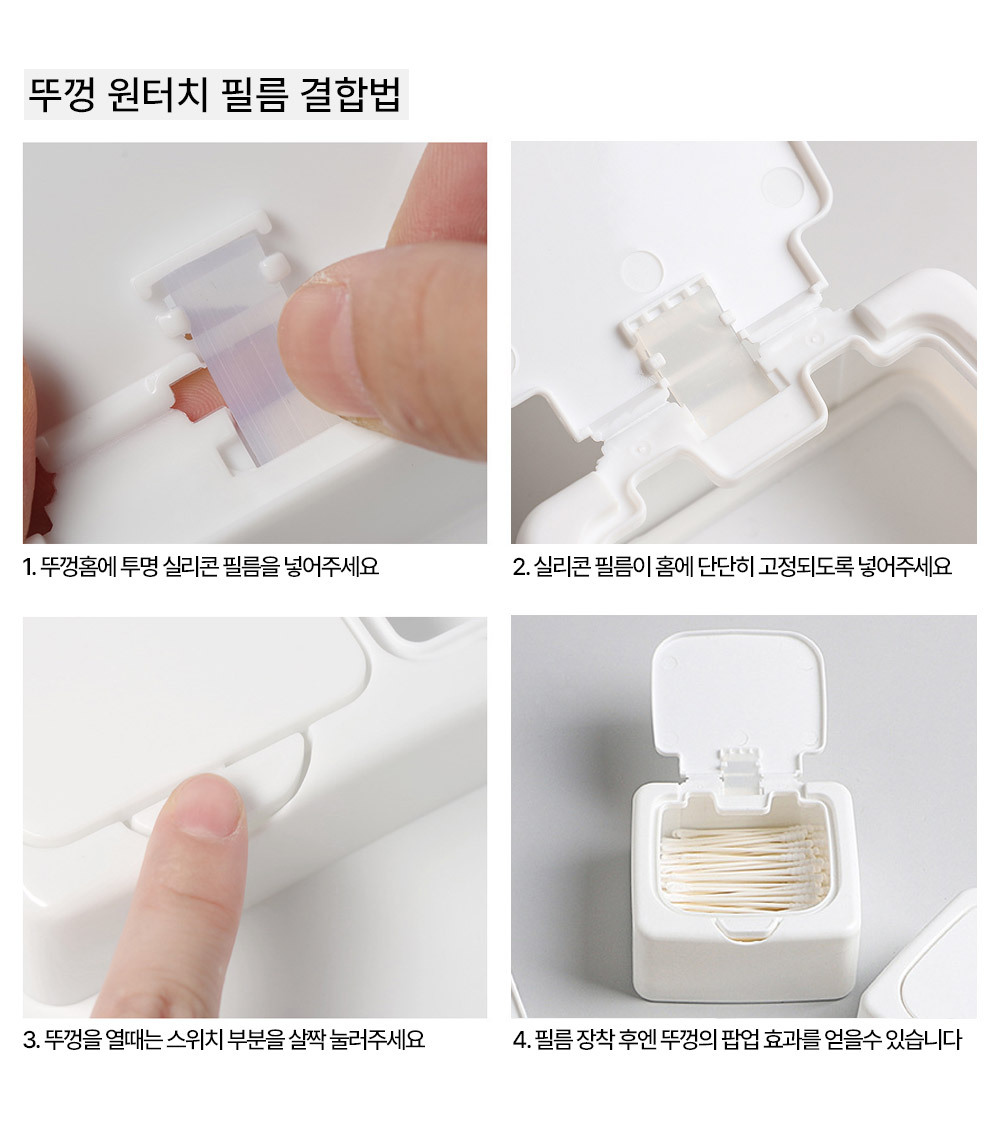 뚜껑 원터치 필름 결합법

1. 뚜껑홈에 투명 실리콘 필름을 넣어주세요

2. 실리콘 필름이 홈에 단단히 고정되도록 넣어주세요

3. 뚜껑을 열때는 스위치 부분을 살짝 눌러주세요

4. 필름 장착 후엔 뚜껑의 팝업 효과를 얻을수 있습니다