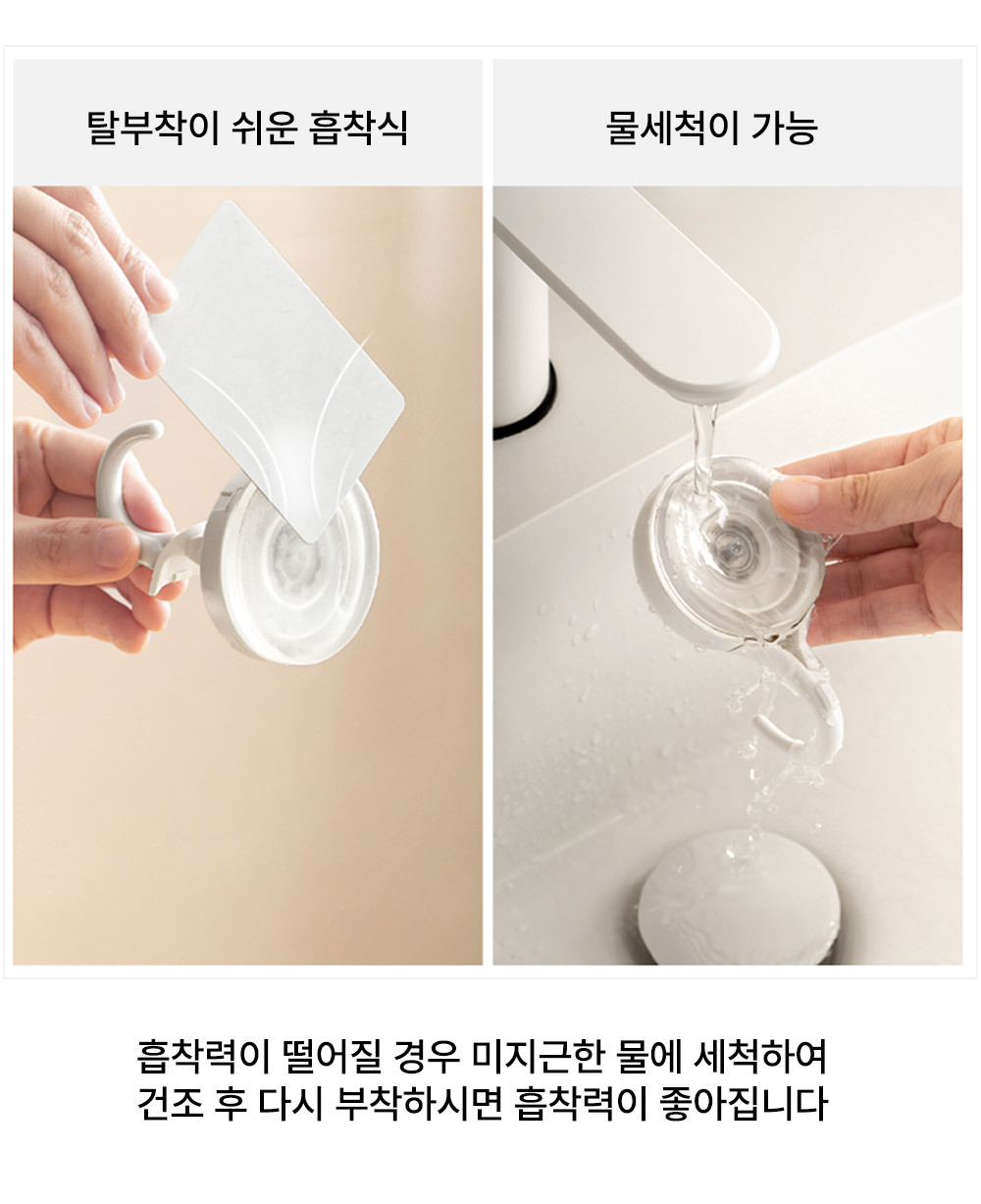 탈부착이 쉬운 흡착식

물세척이 가능

흡착력이 떨어질 경우 미지근한 물에 세척하여
건조 후 다시 부착하시면 흡착력이 좋아집니다