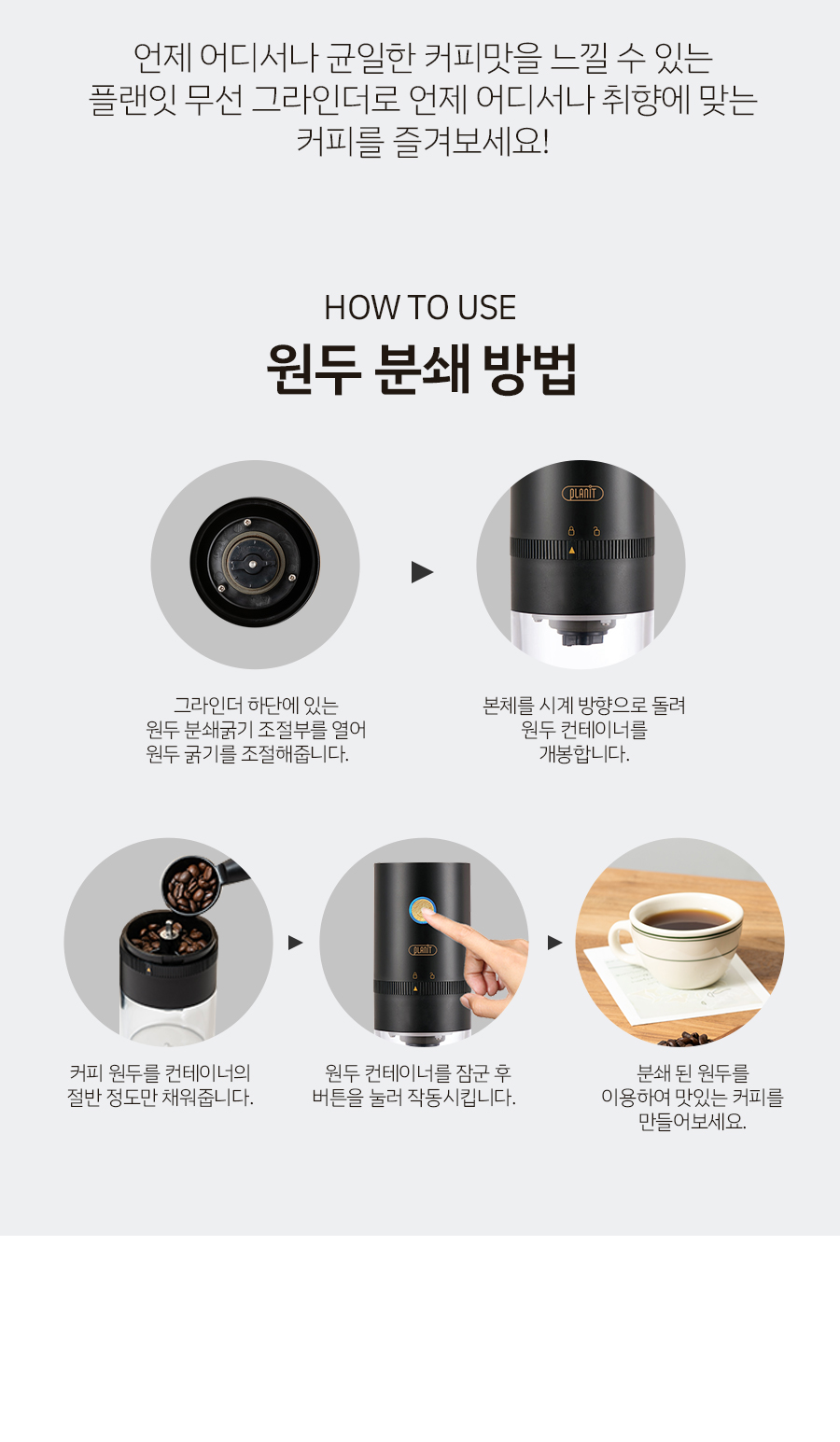 언제 어디서나 균일한 커피맛을 느낄 수 있는
플랜잇 무선 그라인더로 언제 어디서나 취향에 맞는
커피를 즐겨보세요!

HOW TO USE
원두 분쇄 방법

PLANIT

그라인더 하단에 있는
원두 분쇄굵기 조절부를 열어
원두 굵기를 조절해줍니다.

본체를 시계 방향으로 돌려
원두 컨테이너를
개봉합니다.

PLANIT

커피 원두를 컨테이너의
절반 정도만 채워줍니다.

원두 컨테이너를 잠군 후
버튼을 눌러 작동시킵니다.

분쇄 된 원두를
이용하여 맛있는 커피를
만들어보세요.