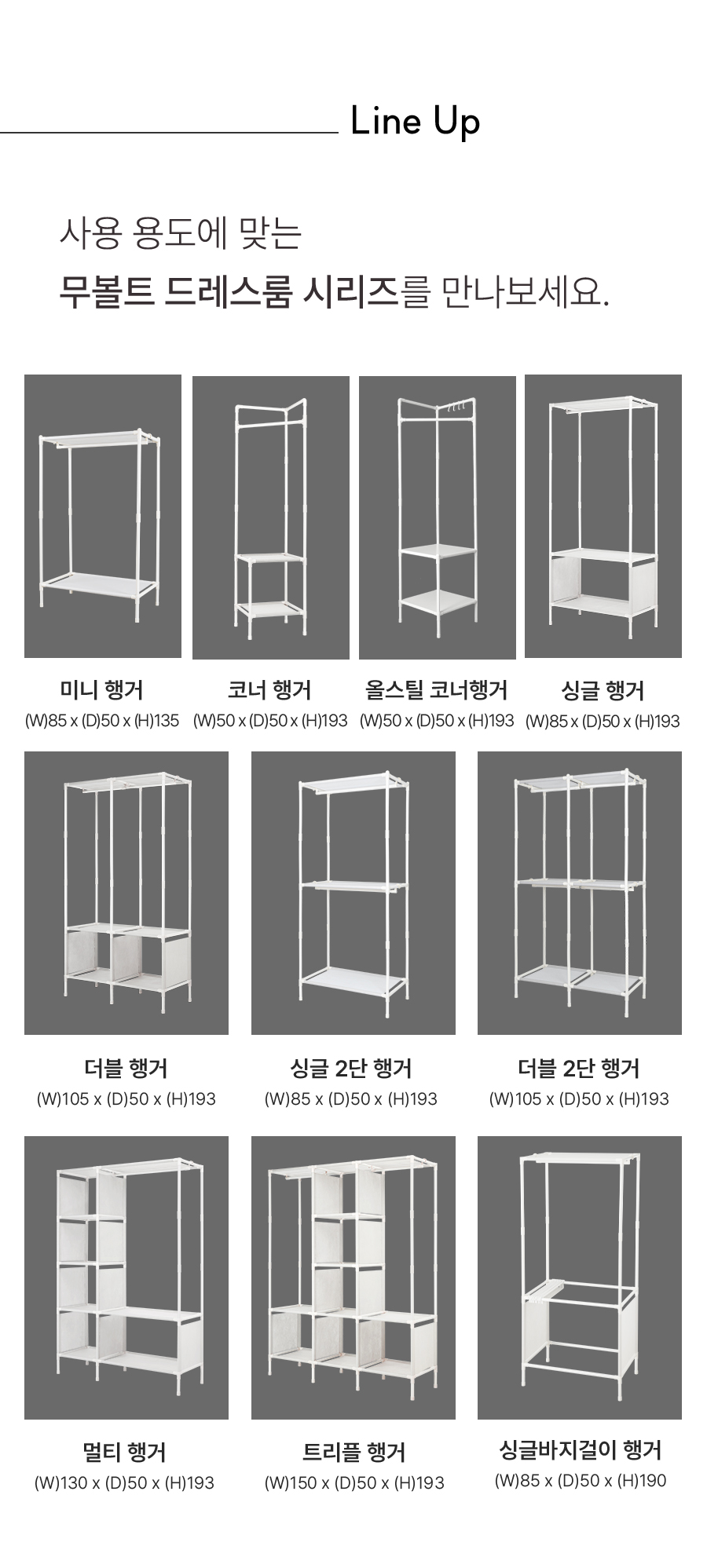 Line Up

사용 용도에 맞는

무볼트 드레스룸 시리즈를 만나보세요.

미니 행거
(W)85 x (D)50 x (H)135

코너 행거
(W)50 x (D)50 x (H)193

올스틸 코너행거
(W)50 x (D)50 x (H)193

싱글 행거
(W)85 x (D)50 x (H)193

더블 행거
(W)105 x (D)50 x (H)193

싱글 2단 행거
(W)85 x (D)50 x (H)193

더블 2단 행거
(W)105 x (D)50 x (H)193

멀티 행거
(W)130 x (D)50 x (H)193

트리플 행거
(W)150 x (D)50 x (H)193

싱글바지걸이 행거
(W)85 x (D)50 x (H)190