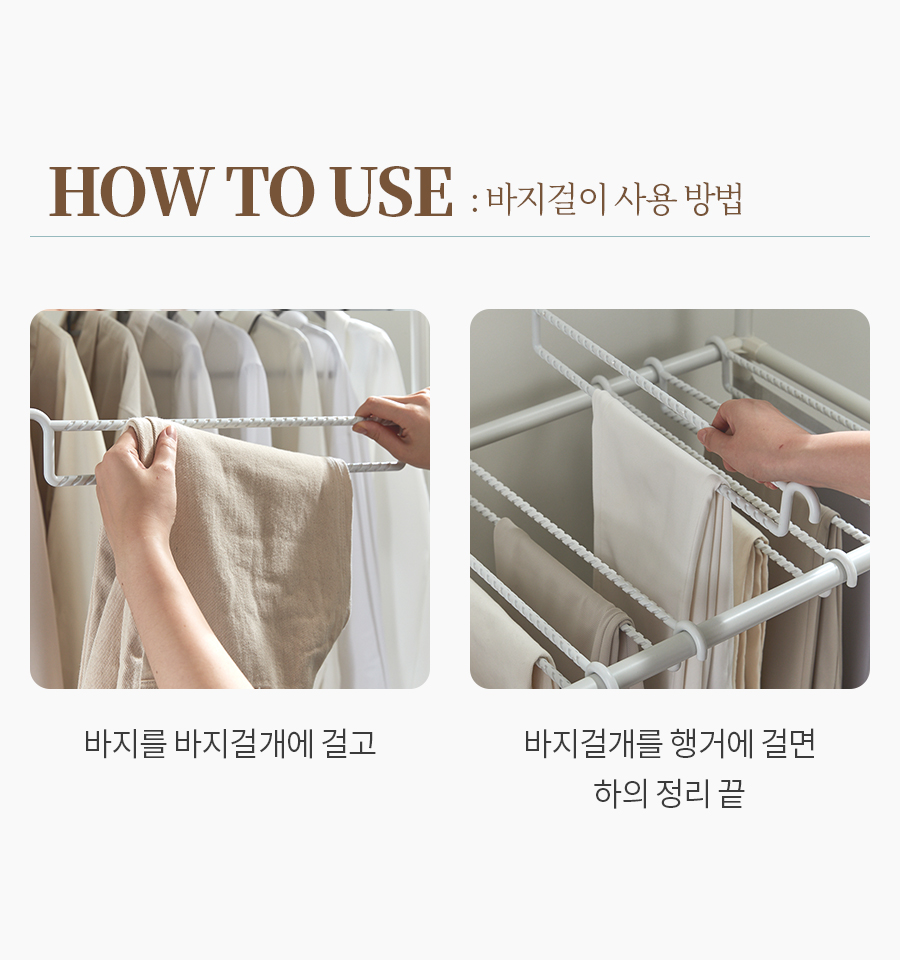 HOW TO USE : 바지걸이 사용 방법

바지를 바지걸개에 걸고

바지걸개를 행거에 걸면
하의 정리 끝