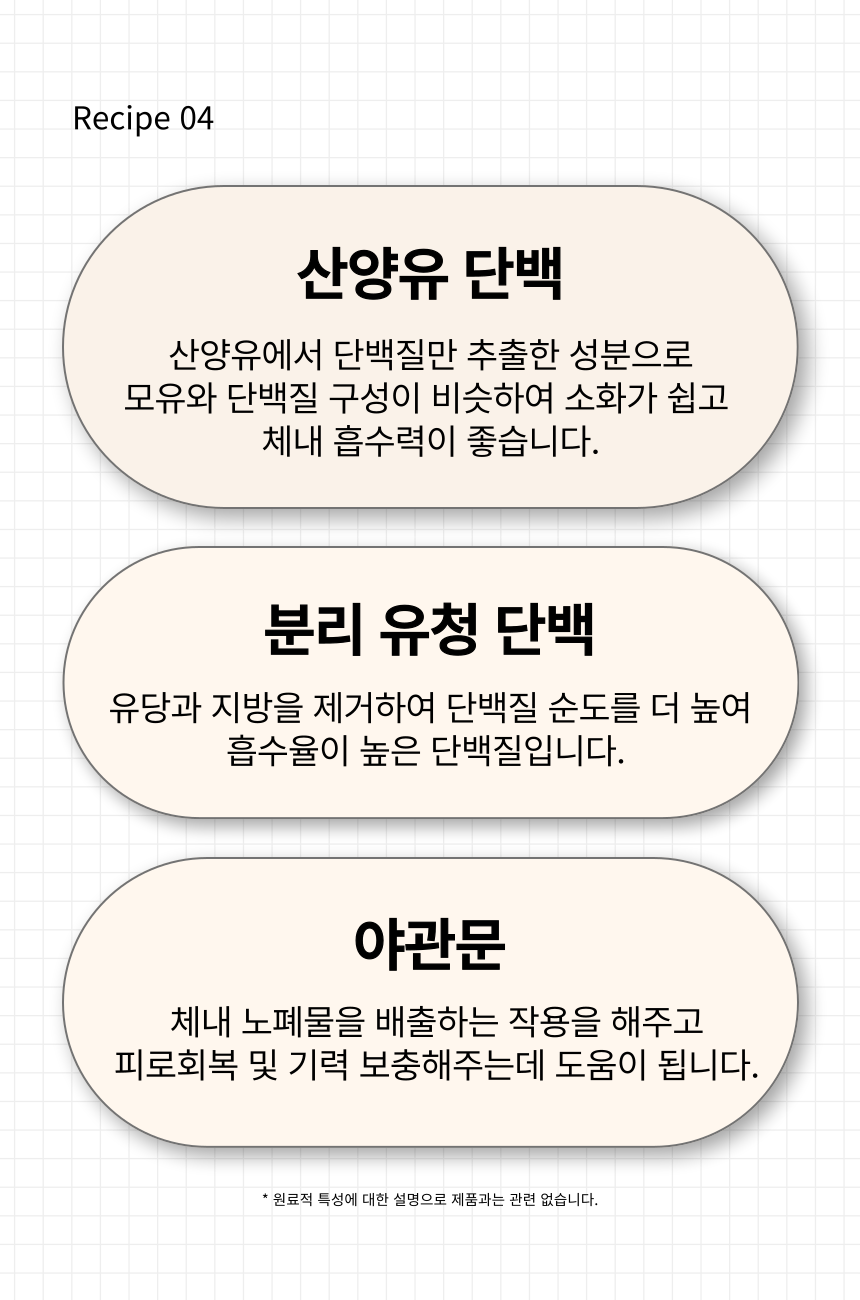 Recipe 04

산양유 단백

산양유에서 단백질만 추출한 성분으로 모유와 단백질 구성이 비슷하여 소화가 쉽고 체내 흡수력이 좋습니다.

분리 유청 단백

유당과 지방을 제거하여 단백질 순도를 더 높여 흡수율이 높은 단백질입니다.

야관문

체내 노폐물을 배출하는 작용을 해주고 피로회복 및 기력 보충해주는데 도움이 됩니다.

* 원료적 특성에 대한 설명으로 제품과는 관련 없습니다.