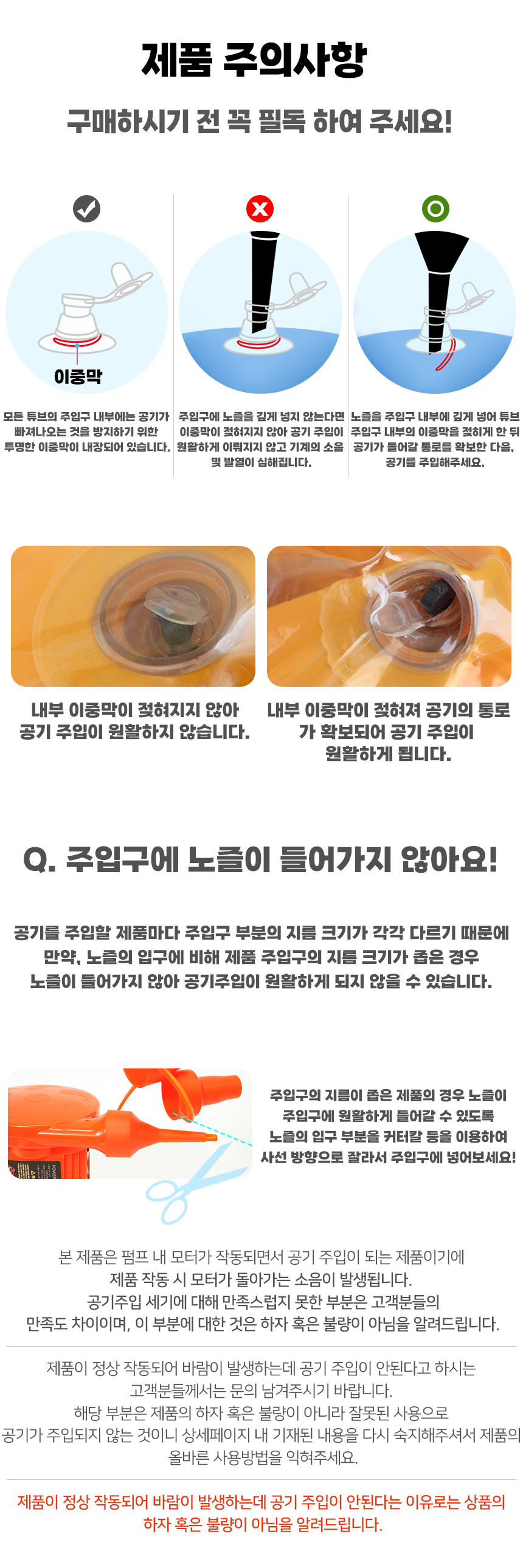 제품 주의사항

구매하시기 전 꼭 필독 하여 주세요!

이중막

모든 튜브의 주입구 내부에는 공기가 빠져나오는 것을 방지하기 위한 투명한 이중막이 내장되어 있습니다.

주입구에 노즐을 깊게 넣지 않는다면 이중막이 젖혀지지 않아 공기 주입이 원활하게 이뤄지지 않고 기계의 소음 및 발열이 심해집니다.

노즐을 주입구 내부에 깊게 넣어 튜브 주입구 내부의 이중막을 젖히게 한 뒤 공기가 들어갈 통로를 확보한 다음, 공기를 주입해주세요.

내부 이중막이 젖혀지지 않아 공기 주입이 원활하지 않습니다.

내부 이중막이 젖혀져 공기의 통로가 확보되어 공기 주입이 원활하게 됩니다.

Q. 주입구에 노즐이 들어가지 않아요!

공기를 주입할 제품마다 주입구 부분의 지름 크기가 각각 다르기 때문에 만약, 노즐의 입구에 비해 제품 주입구의 지름 크기가 좁은 경우 노즐이 들어가지 않아 공기주입이 원활하게 되지 않을 수 있습니다.

주입구의 지름이 좁은 제품의 경우 노즐이 주입구에 원활하게 들어갈 수 있도록 노즐의 입구 부분을 커터칼 등을 이용하여 사선 방향으로 잘라서 주입구에 넣어보세요!

본 제품은 펌프 내 모터가 작동되면서 공기 주입이 되는 제품이기에 제품 작동 시 모터가 돌아가는 소음이 발생됩니다.
공기주입 세기에 대해 만족스럽지 못한 부분은 고객분들의 만족도 차이이며, 이 부분에 대한 것은 하자 혹은 불량이 아님을 알려드립니다.

제품이 정상 작동되어 바람이 발생하는데 공기 주입이 안된다고 하시는 고객분들께서는 문의 남겨주시기 바랍니다.
해당 부분은 제품의 하자 혹은 불량이 아니라 잘못된 사용으로 공기가 주입되지 않는 것이니 상세페이지 내 기재된 내용을 다시 숙지해주셔서 제품의 올바른 사용방법을 익혀주세요.

제품이 정상 작동되어 바람이 발생하는데 공기 주입이 안된다는 이유로는 상품의 하자 혹은 불량이 아님을 알려드립니다.