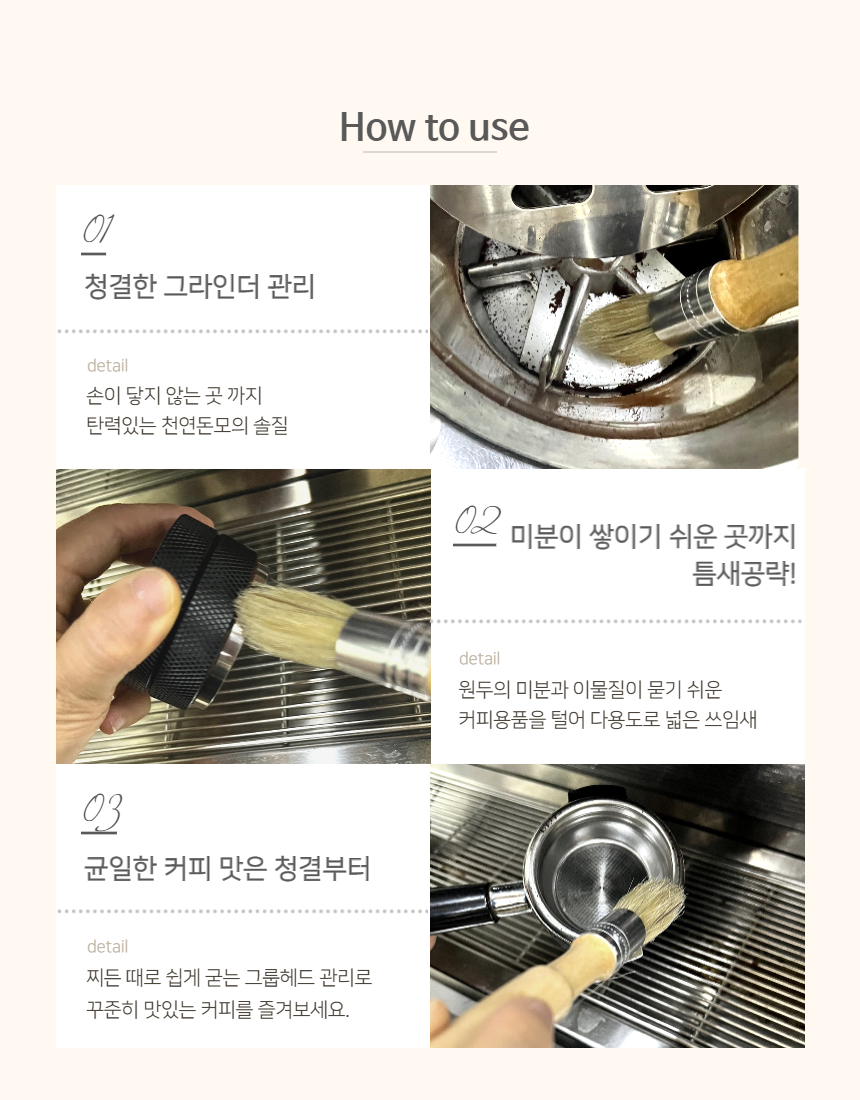 How to use

01

청결한 그라인더 관리

detail

손이 닿지 않는 곳 까지
탄력있는 천연돈모의 솔질

02 미분이 쌓이기 쉬운 곳까지 틈새공략!

detail

원두의 미분과 이물질이 묻기 쉬운
커피용품을 털어 다용도로 넓은 쓰임새

03

균일한 커피 맛은 청결부터

detail

찌든 때로 쉽게 굳는 그룹헤드 관리로
꾸준히 맛있는 커피를 즐겨보세요.