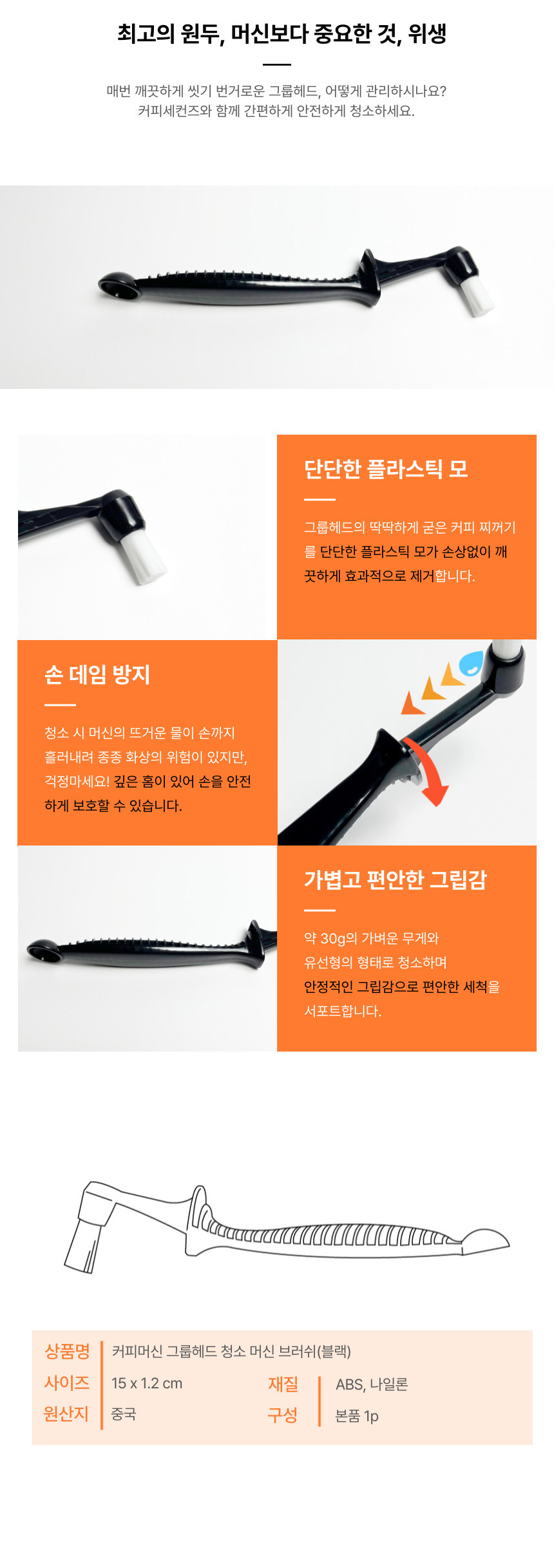 최고의 원두, 머신보다 중요한 것, 위생

매번 깨끗하게 씻기 번거로운 그룹헤드, 어떻게 관리하시나요?
커피세컨즈와 함께 간편하게 안전하게 청소하세요.

단단한 플라스틱 모

그룹헤드의 딱딱하게 굳은 커피 찌꺼기를 단단한 플라스틱 모가 손상없이 깨끗하게 효과적으로 제거합니다.

손 데임 방지

청소 시 머신의 뜨거운 물이 손까지 흘러내려 종종 화상의 위험이 있지만, 걱정마세요! 깊은 홈이 있어 손을 안전하게 보호할 수 있습니다.

가볍고 편안한 그립감

약 30g의 가벼운 무게와 유선형의 형태로 청소하며 안정적인 그립감으로 편안한 세척을 서포트합니다.

| 상품명 | 커피머신 그룹헤드 청소 머신 브러쉬(블랙) | | |
|---|---|---|---|
| 사이즈 | 15 x 1.2 cm | 재질 | ABS, 나일론 |
| 원산지 | 중국 | 구성 | 본품 1p |