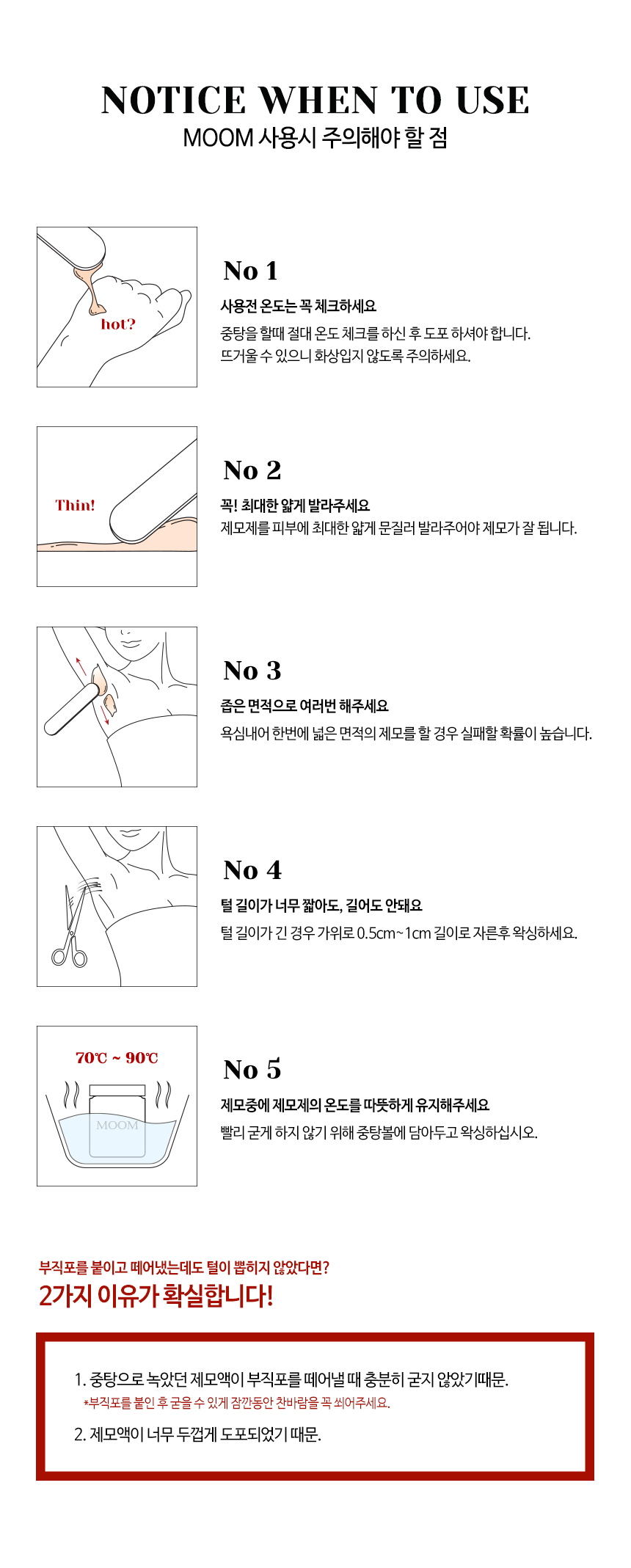 NOTICE WHEN TO USE
MOOM 사용시 주의해야 할 점

hot?

No 1
사용전 온도는 꼭 체크하세요
중탕을 할때 절대 온도 체크를 하신 후 도포 하셔야 합니다.
뜨거울 수 있으니 화상입지 않도록 주의하세요.

Thin!

No 2
꼭! 최대한 얇게 발라주세요
제모제를 피부에 최대한 얇게 문질러 발라주어야 제모가 잘 됩니다.

No 3
좁은 면적으로 여러번 해주세요
욕심내어 한번에 넓은 면적의 제모를 할 경우 실패할 확률이 높습니다.

No 4
털 길이가 너무 짧아도, 길어도 안돼요
털 길이가 긴 경우 가위로 0.5cm~1cm 길이로 자른후 왁싱하세요.

70℃ ~ 90℃
MOOM

No 5
제모중에 제모제의 온도를 따뜻하게 유지해주세요
빨리 굳게 하지 않기 위해 중탕볼에 담아두고 왁싱하십시오.

부직포를 붙이고 떼어냈는데도 털이 뽑히지 않았다면?
2가지 이유가 확실합니다!

1. 중탕으로 녹았던 제모액이 부직포를 떼어낼 때 충분히 굳지 않았기때문.
*부직포를 붙인 후 굳을 수 있게 잠깐동안 찬바람을 꼭 쐬어주세요.
2. 제모액이 너무 두껍게 도포되었기 때문.