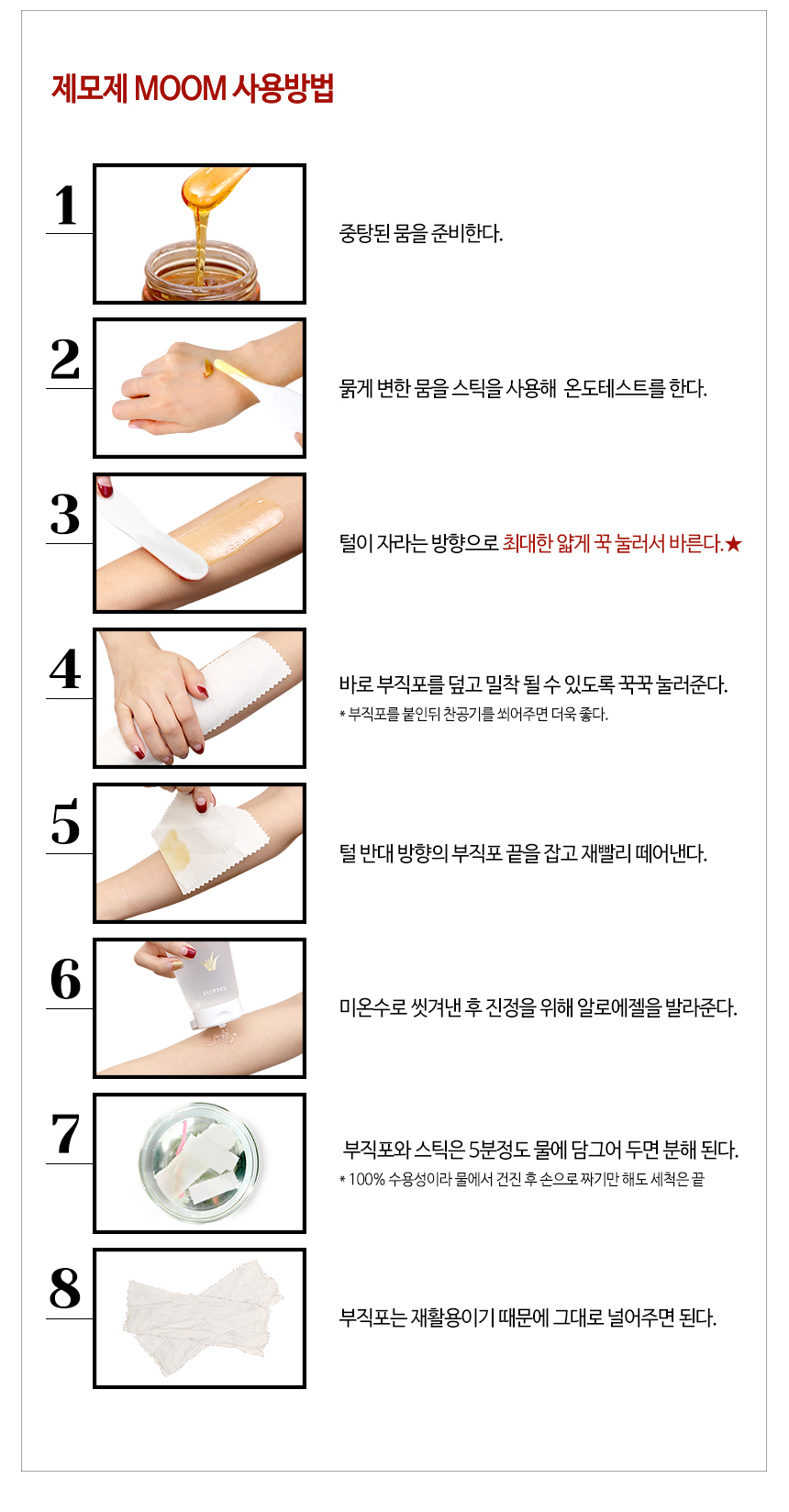 제모제 MOOM 사용방법

1

중탕된 뭄을 준비한다.

2

묽게 변한 뭄을 스틱을 사용해 온도테스트를 한다.

3

털이 자라는 방향으로 최대한 얇게 꾹 눌러서 바른다.★

4

바로 부직포를 덮고 밀착 될 수 있도록 꾹꾹 눌러준다.

* 부직포를 붙인뒤 찬공기를 쐬어주면 더욱 좋다.

5

털 반대 방향의 부직포 끝을 잡고 재빨리 떼어낸다.

6

미온수로 씻겨낸 후 진정을 위해 알로에젤을 발라준다.

7

부직포와 스틱은 5분정도 물에 담그어 두면 분해 된다.

* 100% 수용성이라 물에서 건진 후 손으로 짜기만 해도 세척은 끝

8

부직포는 재활용이기 때문에 그대로 널어주면 된다.