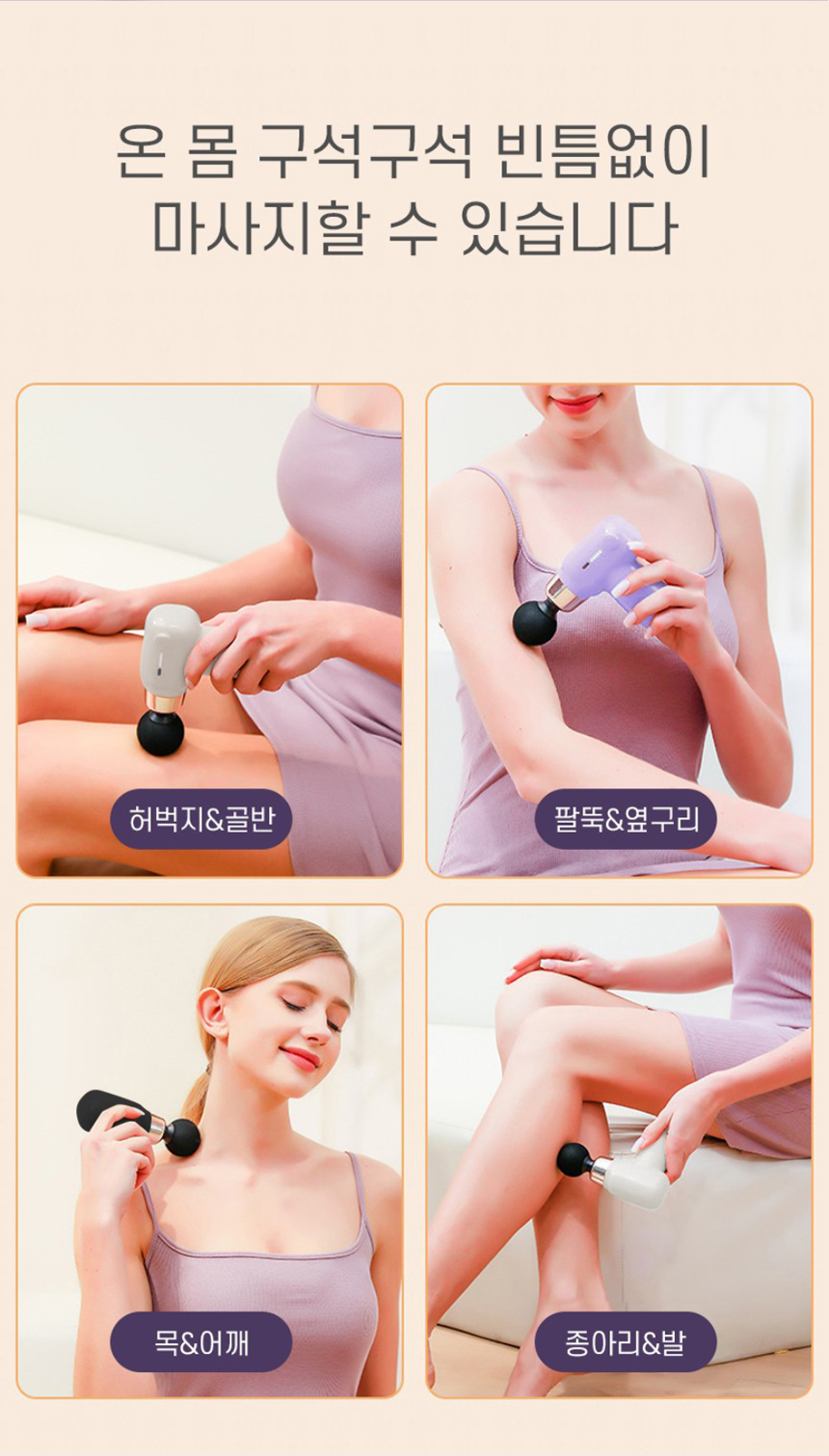 온 몸 구석구석 빈틈없이
마사지할 수 있습니다

허벅지&골반

팔뚝&옆구리

목&어깨

종아리&발