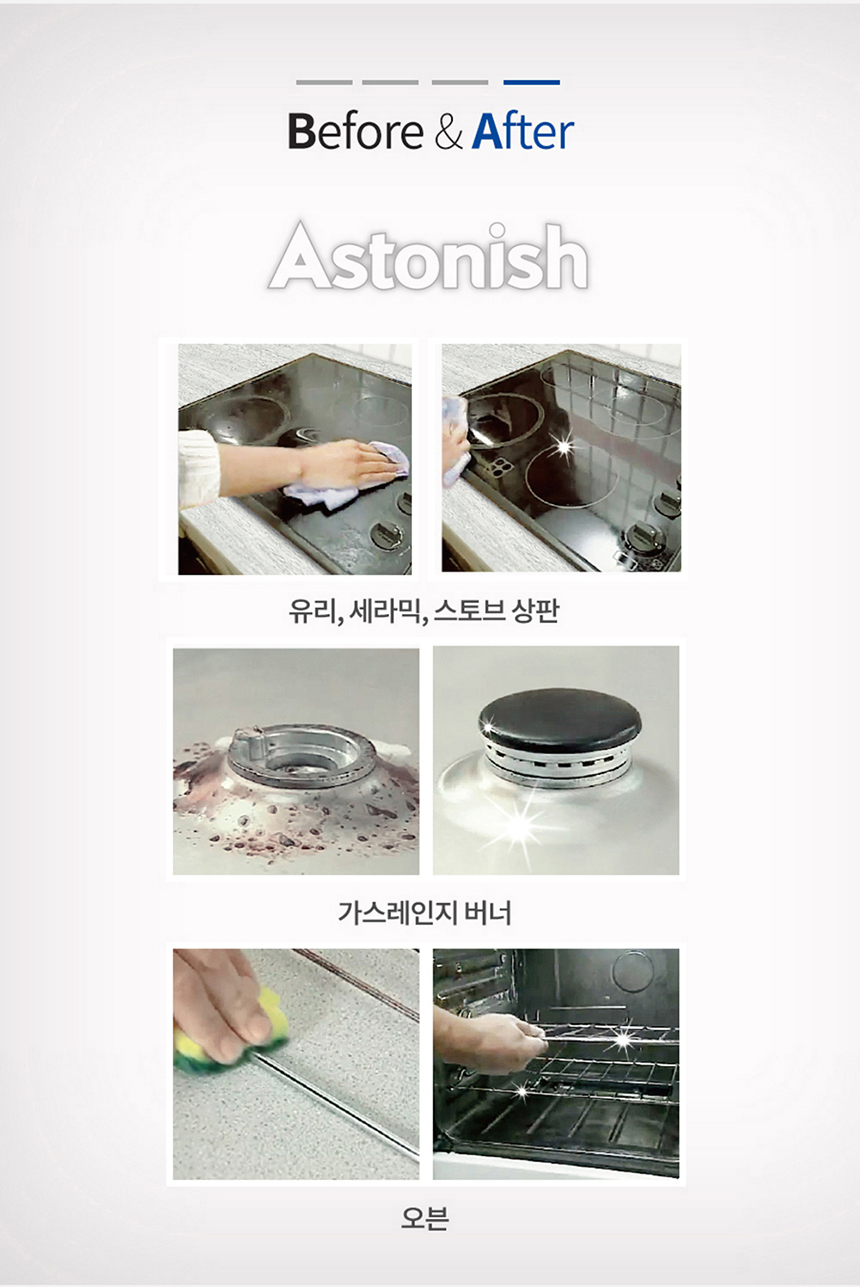 Before & After

Astonish

유리, 세라믹, 스토브 상판

가스레인지 버너

오븐