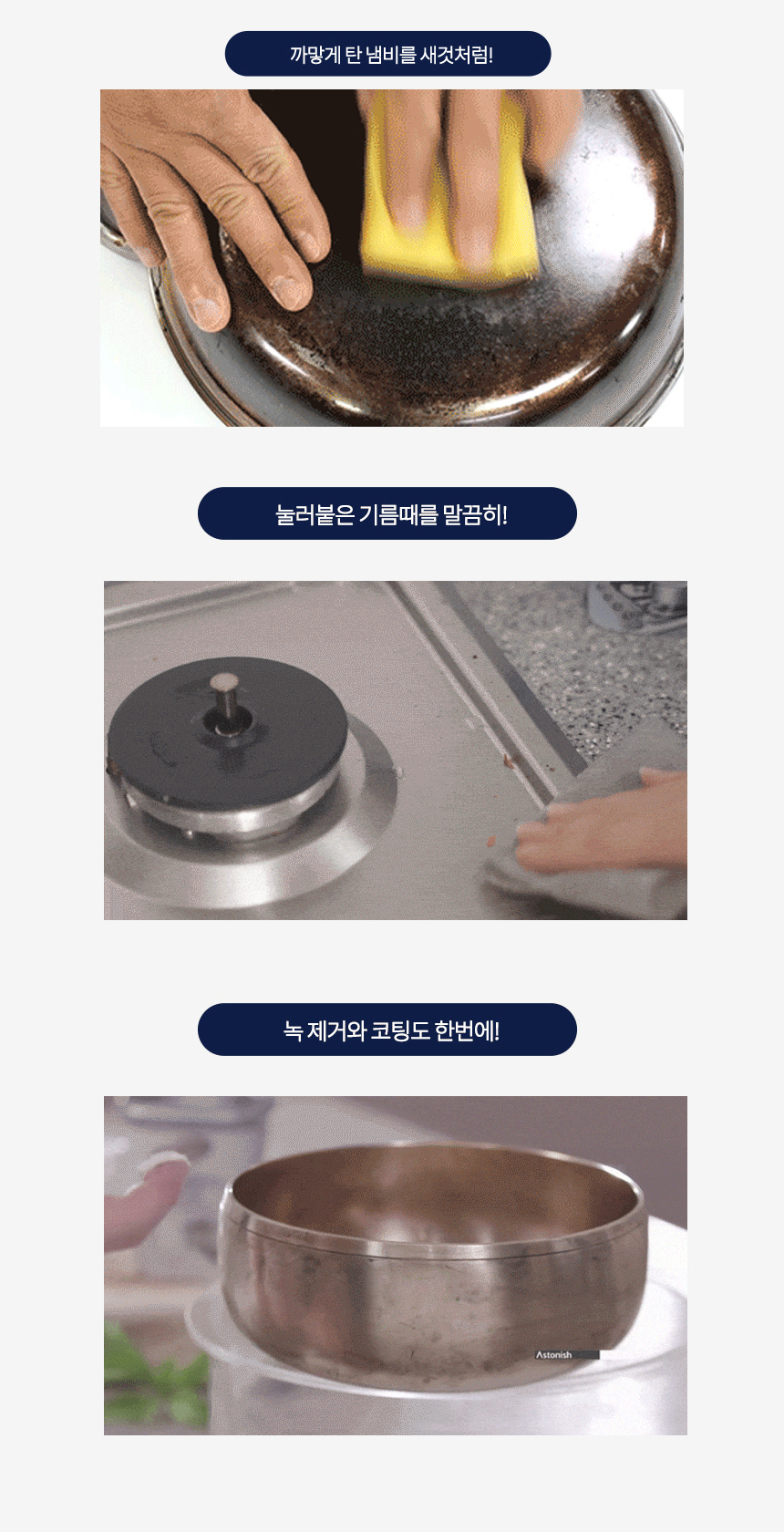 까맣게 탄 냄비를 새것처럼!

눌러붙은 기름때를 말끔히!

녹 제거와 코팅도 한번에!

Astonish