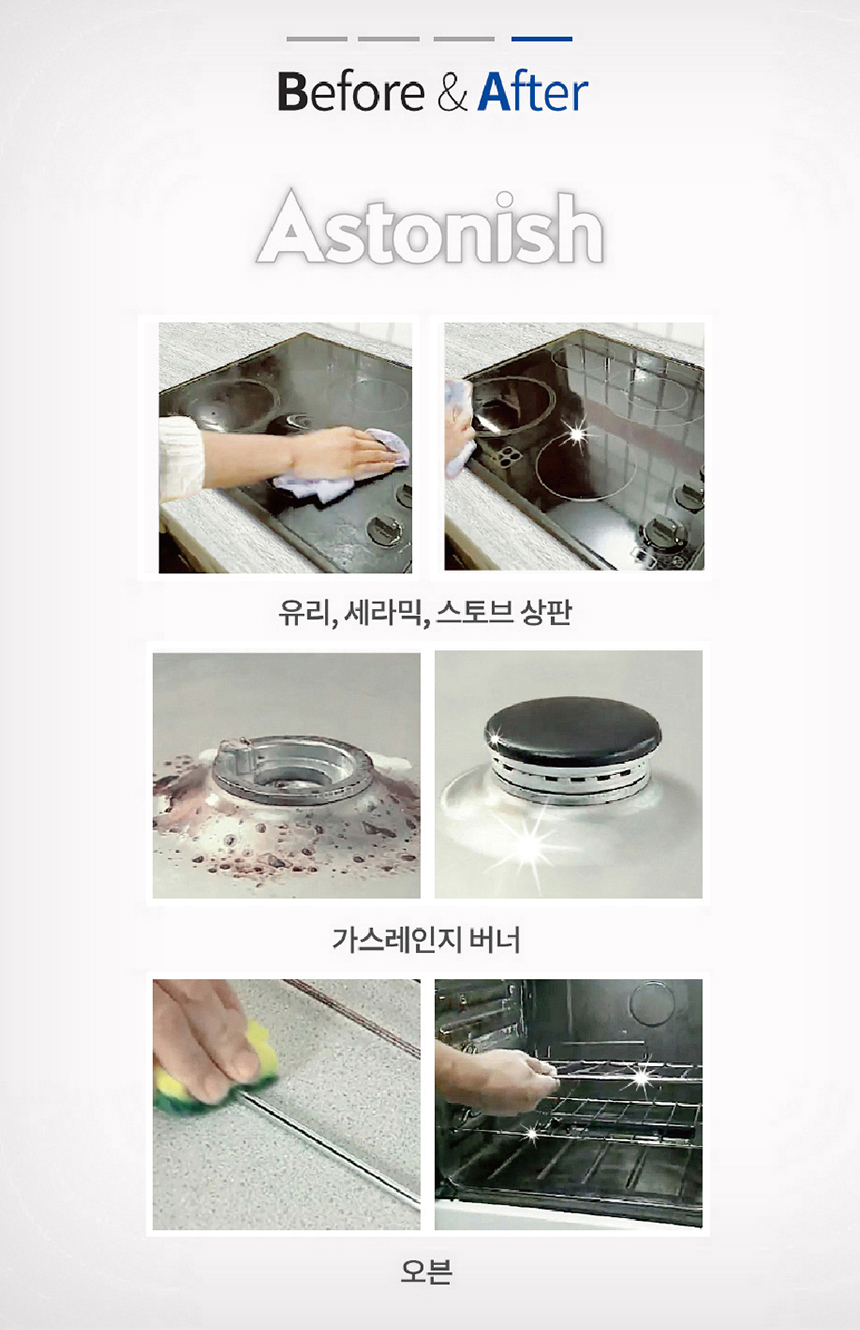 Before & After

Astonish

유리, 세라믹, 스토브 상판

가스레인지 버너

오븐