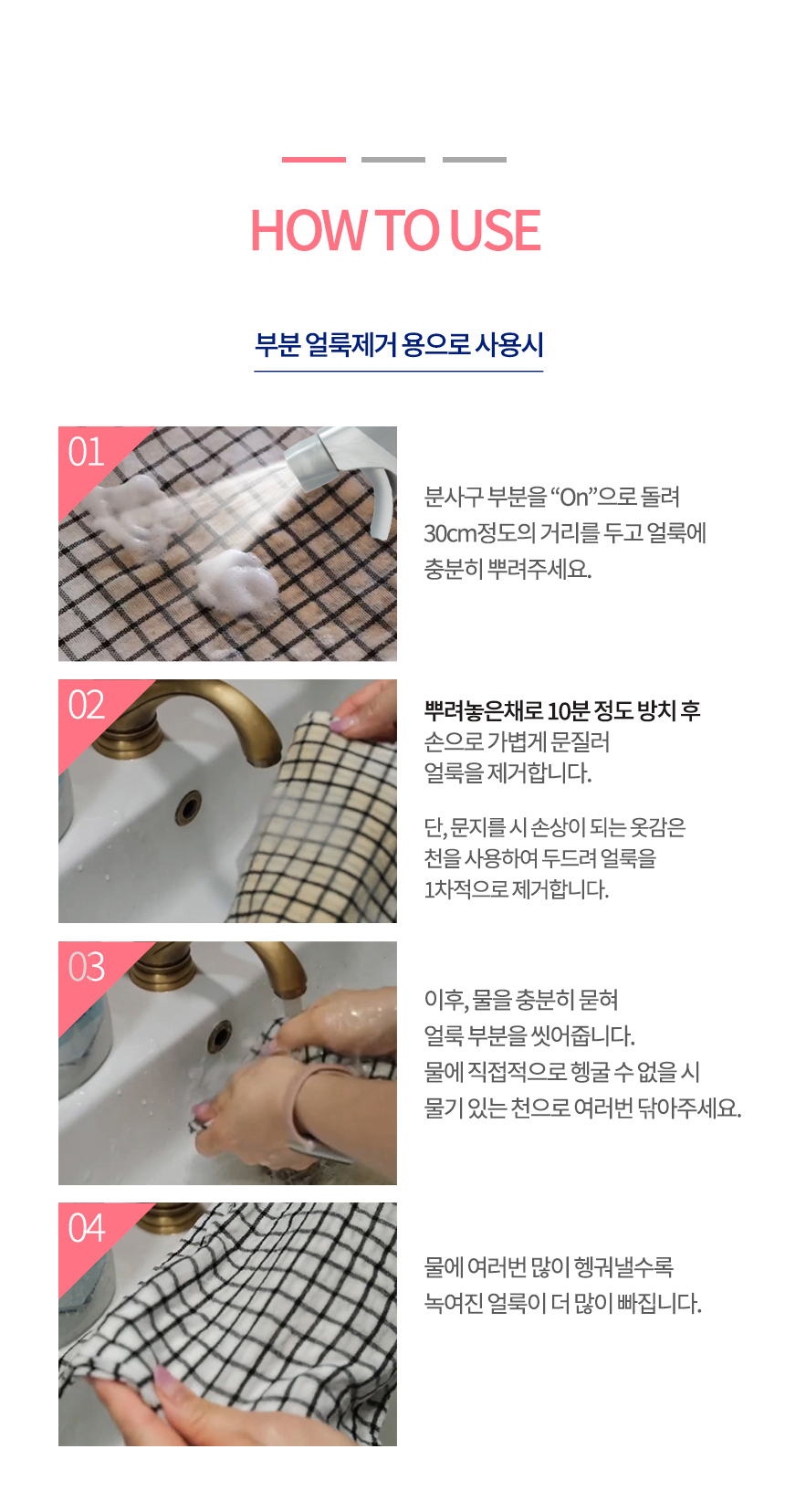 HOW TO USE

부분 얼룩제거 용으로 사용시

01

분사구 부분을 “On”으로 돌려 30cm정도의 거리를 두고 얼룩에 충분히 뿌려주세요.

02

뿌려놓은채로 10분 정도 방치 후 손으로 가볍게 문질러 얼룩을 제거합니다.

단, 문지를 시 손상이 되는 옷감은 천을 사용하여 두드려 얼룩을 1차적으로 제거합니다.

03

이후, 물을 충분히 묻혀 얼룩 부분을 씻어줍니다. 물에 직접적으로 헹굴 수 없을 시 물기 있는 천으로 여러번 닦아주세요.

04

물에 여러번 많이 헹궈낼수록 녹여진 얼룩이 더 많이 빠집니다.