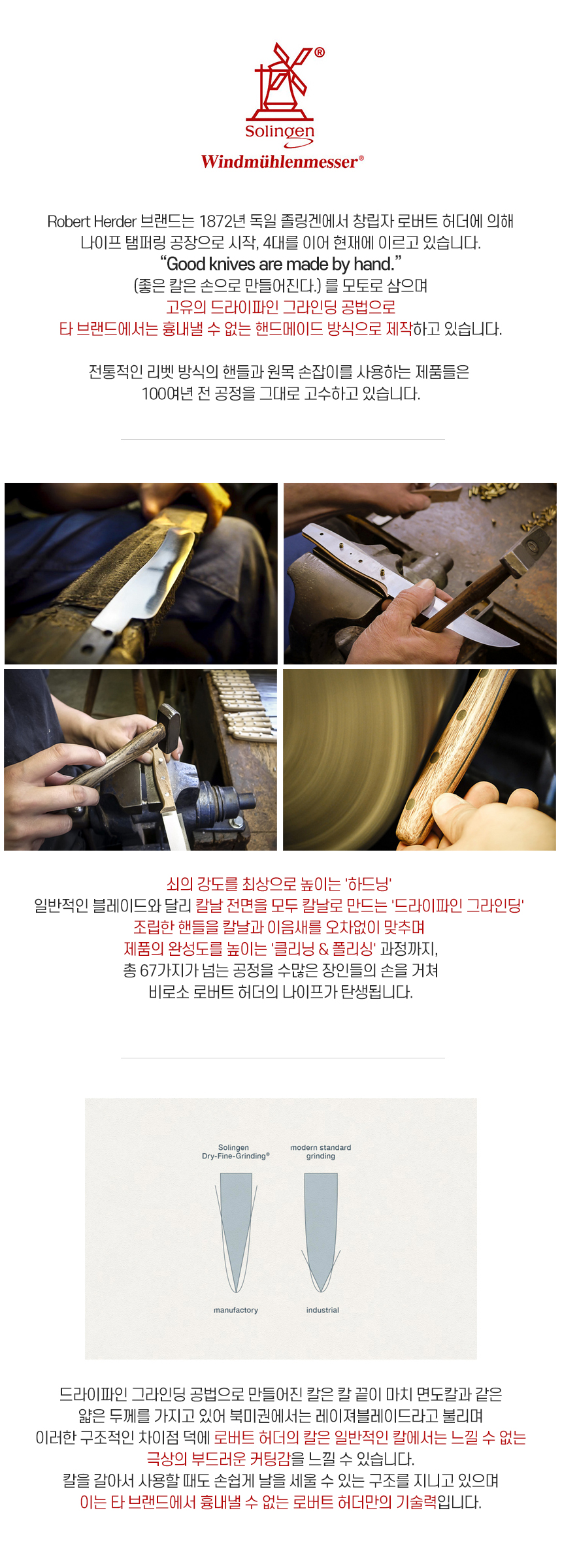 ®
Solingen
Windmühlenmesser®

Robert Herder 브랜드는 1872년 독일 졸링겐에서 창립자 로버트 허더에 의해 나이프 탬퍼링 공장으로 시작, 4대를 이어 현재에 이르고 있습니다.
“Good knives are made by hand.”
(좋은 칼은 손으로 만들어진다.) 를 모토로 삼으며
고유의 드라이파인 그라인딩 공법으로
타 브랜드에서는 흉내낼 수 없는 핸드메이드 방식으로 제작하고 있습니다.

전통적인 리벳 방식의 핸들과 원목 손잡이를 사용하는 제품들은
100여년 전 공정을 그대로 고수하고 있습니다.

쇠의 강도를 최상으로 높이는 '하드닝'
일반적인 블레이드와 달리 칼날 전면을 모두 칼날로 만드는 '드라이파인 그라인딩'
조립한 핸들을 칼날과 이음새를 오차없이 맞추며
제품의 완성도를 높이는 '클리닝 & 폴리싱' 과정까지,
총 67가지가 넘는 공정을 수많은 장인들의 손을 거쳐
비로소 로버트 허더의 나이프가 탄생됩니다.

Solingen
Dry-Fine-Grinding®

modern standard
grinding

manufactory

industrial

드라이파인 그라인딩 공법으로 만들어진 칼은 칼 끝이 마치 면도칼과 같은
얇은 두께를 가지고 있어 북미권에서는 레이져블레이드라고 불리며
이러한 구조적인 차이점 덕에 로버트 허더의 칼은 일반적인 칼에서는 느낄 수 없는
극상의 부드러운 커팅감을 느낄 수 있습니다.
칼을 갈아서 사용할 때도 손쉽게 날을 세울 수 있는 구조를 지니고 있으며
이는 타 브랜드에서 흉내낼 수 없는 로버트 허더만의 기술력입니다.