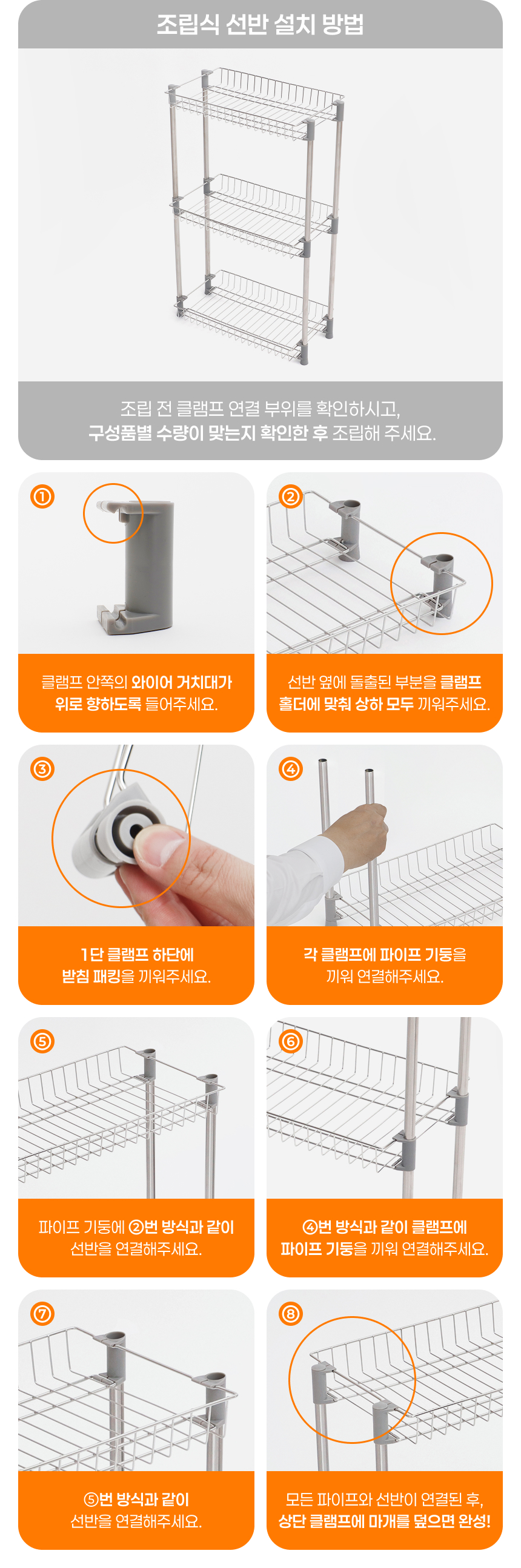 조립식 선반 설치 방법

조립 전 클램프 연결 부위를 확인하시고, 구성품별 수량이 맞는지 확인한 후 조립해 주세요.

①

클램프 안쪽의 와이어 거치대가 위로 향하도록 들어주세요.

②

선반 옆에 돌출된 부분을 클램프 홀더에 맞춰 상하 모두 끼워주세요.

③

1단 클램프 하단에 받침 패킹을 끼워주세요.

④

각 클램프에 파이프 기둥을 끼워 연결해주세요.

⑤

파이프 기둥에 ②번 방식과 같이 선반을 연결해주세요.

⑥

④번 방식과 같이 클램프에 파이프 기둥을 끼워 연결해주세요.

⑦

⑤번 방식과 같이 선반을 연결해주세요.

⑧

모든 파이프와 선반이 연결된 후, 상단 클램프에 마개를 덮으면 완성!