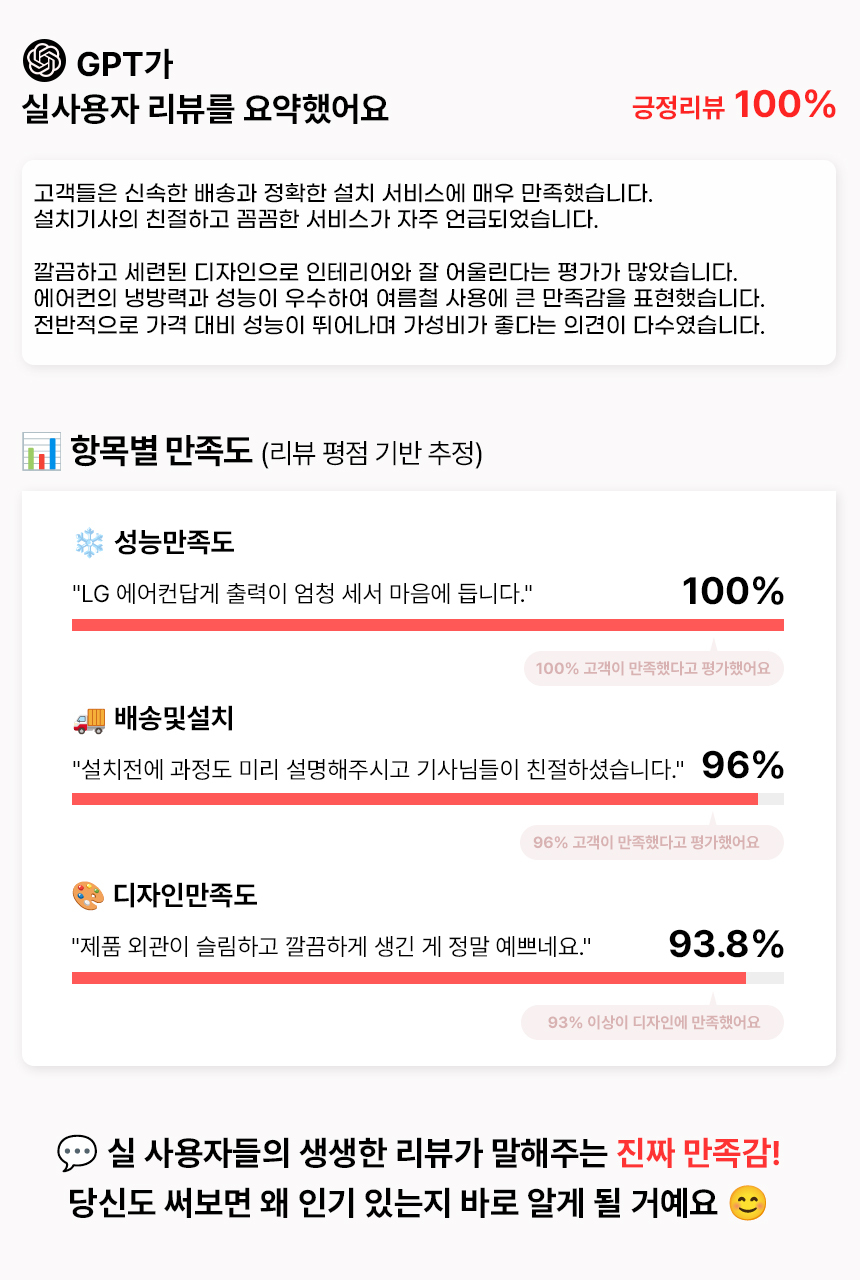 GPT가
실사용자 리뷰를 요약했어요

긍정리뷰 100%

고객들은 신속한 배송과 정확한 설치 서비스에 매우 만족했습니다.
설치기사의 친절하고 꼼꼼한 서비스가 자주 언급되었습니다.

깔끔하고 세련된 디자인으로 인테리어와 잘 어울린다는 평가가 많았습니다.
에어컨의 냉방력과 성능이 우수하여 여름철 사용에 큰 만족감을 표현했습니다.
전반적으로 가격 대비 성능이 뛰어나며 가성비가 좋다는 의견이 다수였습니다.

항목별 만족도 (리뷰 평점 기반 추정)

성능만족도

"LG 에어컨답게 출력이 엄청 세서 마음에 듭니다."

100%

100% 고객이 만족했다고 평가했어요

배송및설치

"설치전에 과정도 미리 설명해주시고 기사님들이 친절하셨습니다."

96%

96% 고객이 만족했다고 평가했어요

디자인만족도

"제품 외관이 슬림하고 깔끔하게 생긴 게 정말 예쁘네요."

93.8%

93% 이상이 디자인에 만족했어요

실 사용자들의 생생한 리뷰가 말해주는 진짜 만족감!
당신도 써보면 왜 인기 있는지 바로 알게 될 거예요