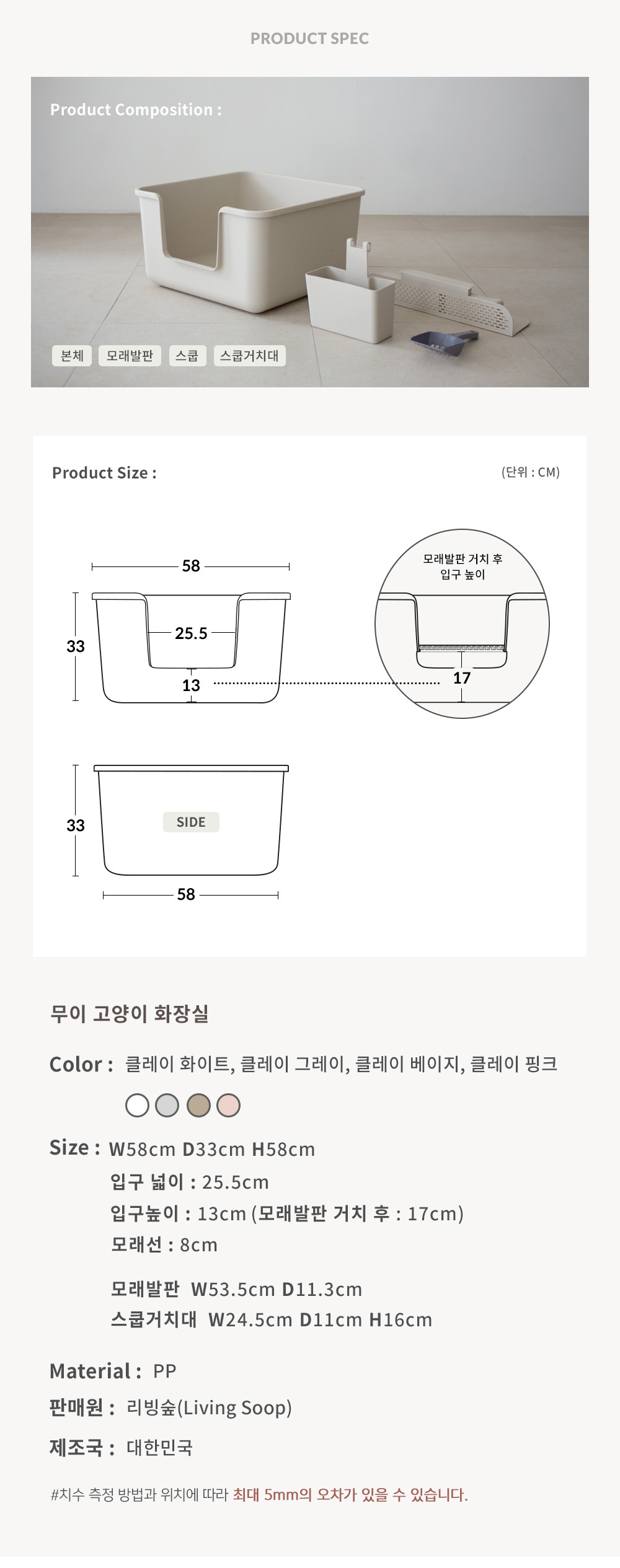 PRODUCT SPEC

Product Composition :

본체 모래발판 스쿱 스쿱거치대

Product Size :

(단위 : CM)

58

33

25.5

13

모래발판 거치 후 입구 높이

17

33

SIDE

58

무이 고양이 화장실

Color : 클레이 화이트, 클레이 그레이, 클레이 베이지, 클레이 핑크

Size : W58cm D33cm H58cm
입구 넓이 : 25.5cm
입구높이 : 13cm (모래발판 거치 후 : 17cm)
모래선 : 8cm

모래발판 W53.5cm D11.3cm
스쿱거치대 W24.5cm D11cm H16cm

Material : PP
판매원 : 리빙숲(Living Soop)
제조국 : 대한민국

#치수 측정 방법과 위치에 따라 최대 5mm의 오차가 있을 수 있습니다.