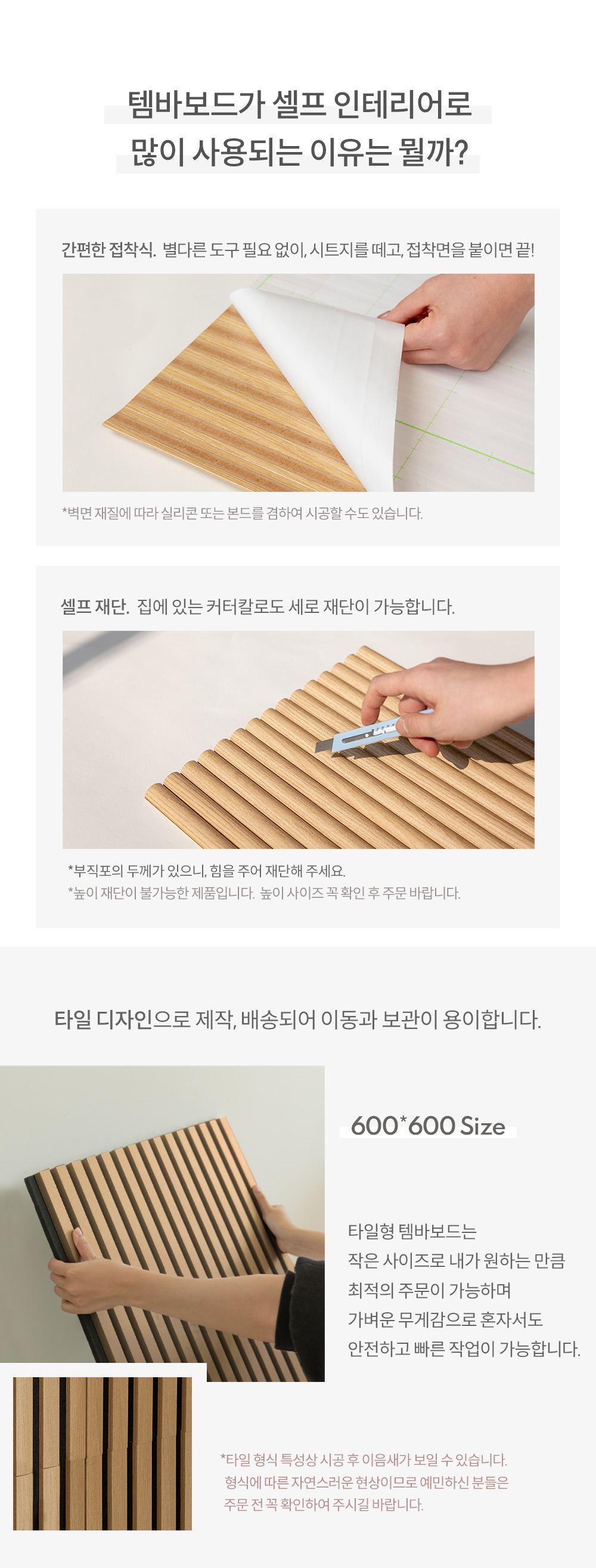 템바보드가 셀프 인테리어로
많이 사용되는 이유는 뭘까?

간편한 접착식. 별다른 도구 필요 없이, 시트지를 떼고, 접착면을 붙이면 끝!

*벽면 재질에 따라 실리콘 또는 본드를 겸하여 시공할 수도 있습니다.

셀프 재단. 집에 있는 커터칼로도 세로 재단이 가능합니다.

*부직포의 두께가 있으니, 힘을 주어 재단해 주세요.
*높이 재단이 불가능한 제품입니다. 높이 사이즈 꼭 확인 후 주문 바랍니다.

타일 디자인으로 제작, 배송되어 이동과 보관이 용이합니다.

600*600 Size

타일형 템바보드는
작은 사이즈로 내가 원하는 만큼
최적의 주문이 가능하며
가벼운 무게감으로 혼자서도
안전하고 빠른 작업이 가능합니다.

*타일 형식 특성상 시공 후 이음새가 보일 수 있습니다.
형식에 따른 자연스러운 현상이므로 예민하신 분들은
주문 전 꼭 확인하여 주시길 바랍니다.