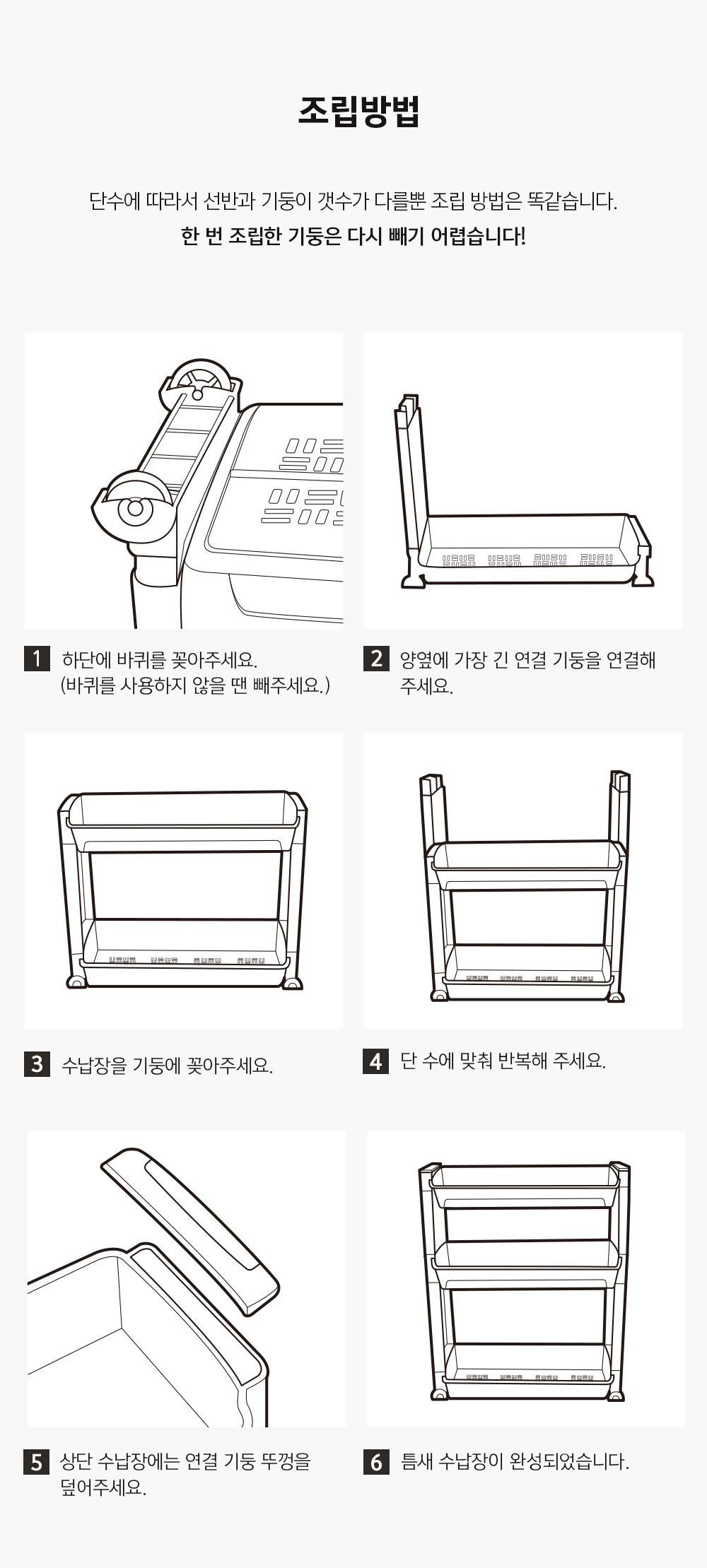 조립방법

단수에 따라서 선반과 기둥이 갯수가 다를뿐 조립 방법은 똑같습니다.
한 번 조립한 기둥은 다시 빼기 어렵습니다!

1 하단에 바퀴를 꽂아주세요.
(바퀴를 사용하지 않을 땐 빼주세요.)

2 양옆에 가장 긴 연결 기둥을 연결해 주세요.

3 수납장을 기둥에 꽂아주세요.

4 단 수에 맞춰 반복해 주세요.

5 상단 수납장에는 연결 기둥 뚜껑을 덮어주세요.

6 틈새 수납장이 완성되었습니다.