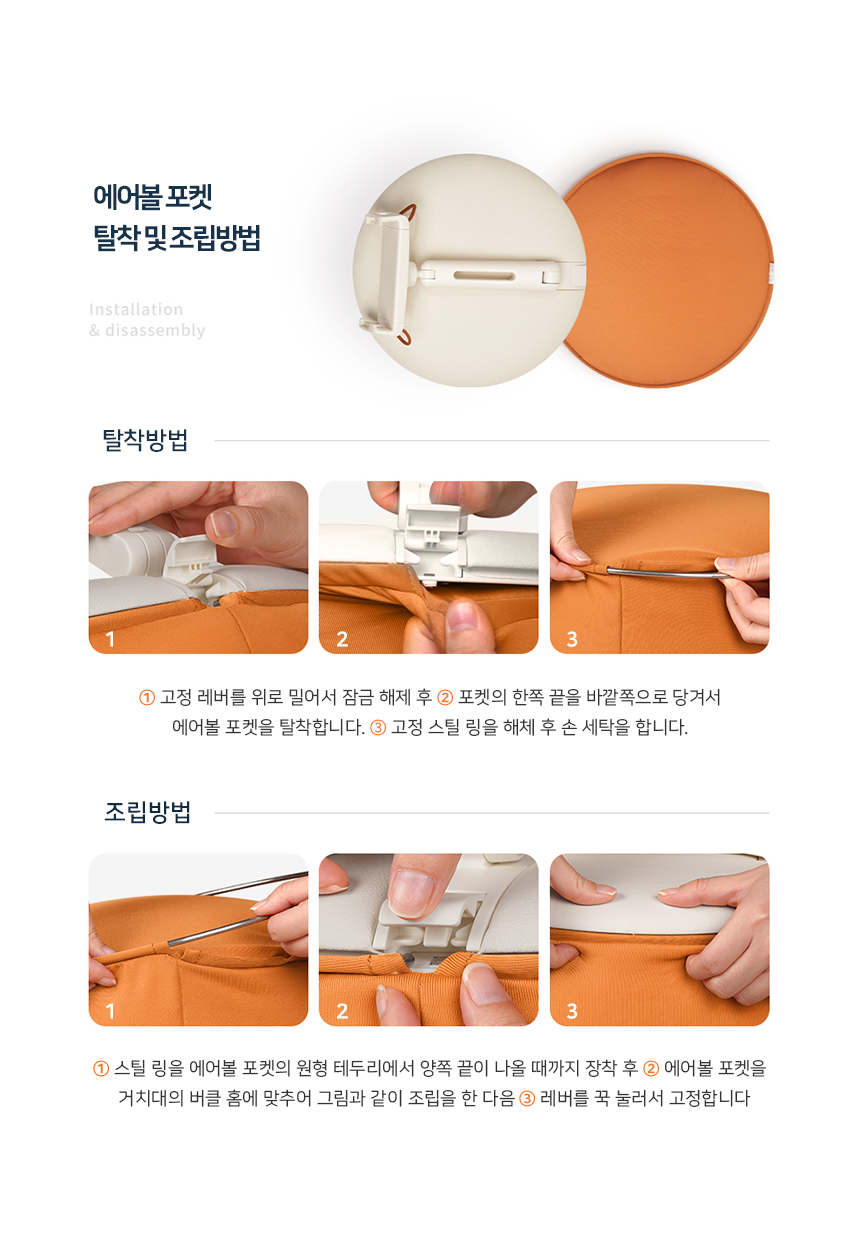 에어볼 포켓
탈착 및 조립방법

Installation
& disassembly

탈착방법

1

2

3

① 고정 레버를 위로 밀어서 잠금 해제 후 ② 포켓의 한쪽 끝을 바깥쪽으로 당겨서 에어볼 포켓을 탈착합니다. ③ 고정 스틸 링을 해체 후 손 세탁을 합니다.

조립방법

1

2

3

① 스틸 링을 에어볼 포켓의 원형 테두리에서 양쪽 끝이 나올 때까지 장착 후 ② 에어볼 포켓을 거치대의 버클 홈에 맞추어 그림과 같이 조립을 한 다음 ③ 레버를 꾹 눌러서 고정합니다