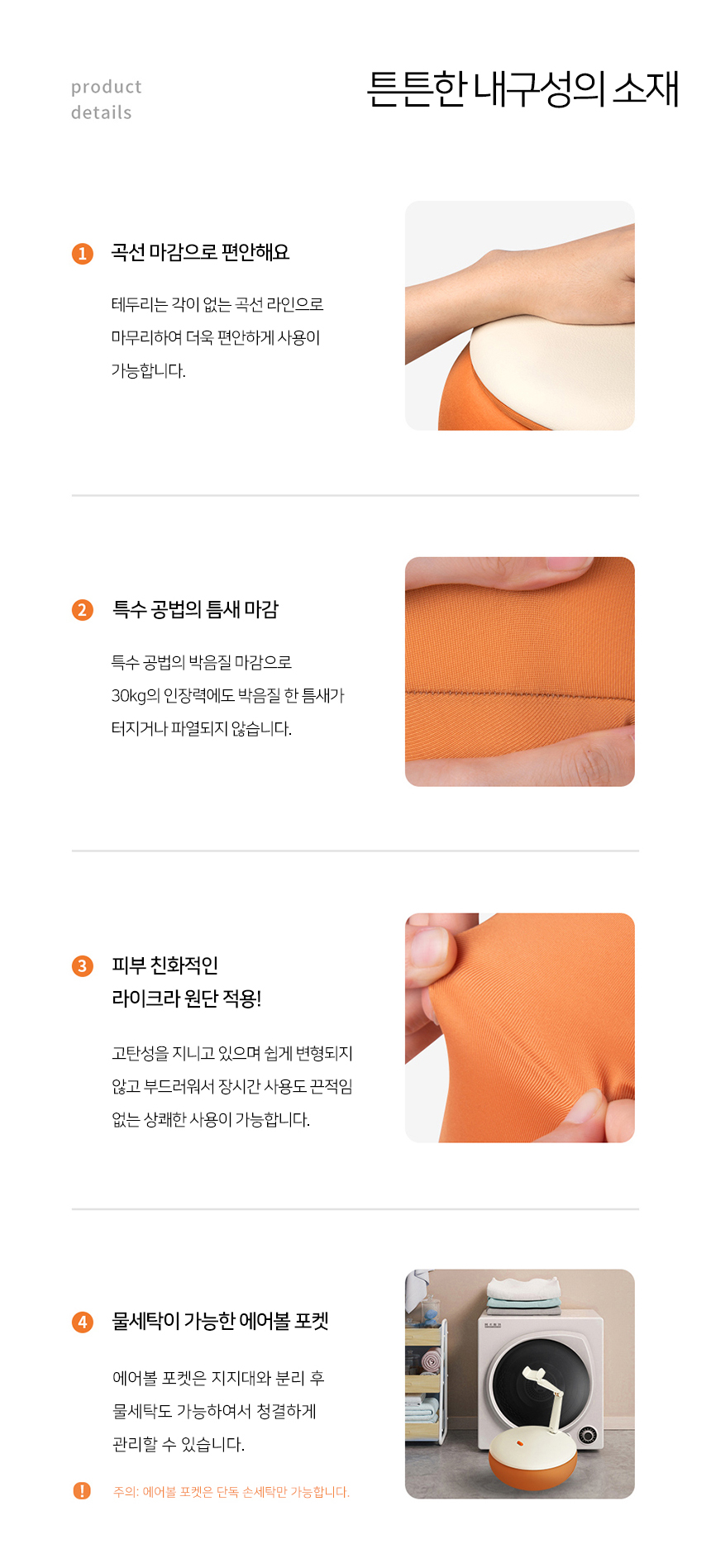 product
details

튼튼한 내구성의 소재

1 곡선 마감으로 편안해요

테두리는 각이 없는 곡선 라인으로 마무리하여 더욱 편안하게 사용이 가능합니다.

2 특수 공법의 틈새 마감

특수 공법의 박음질 마감으로 30kg의 인장력에도 박음질 한 틈새가 터지거나 파열되지 않습니다.

3 피부 친화적인 라이크라 원단 적용!

고탄성을 지니고 있으며 쉽게 변형되지 않고 부드러워서 장시간 사용도 끈적임 없는 상쾌한 사용이 가능합니다.

4 물세탁이 가능한 에어볼 포켓

에어볼 포켓은 지지대와 분리 후 물세탁도 가능하여서 청결하게 관리할 수 있습니다.

! 주의: 에어볼 포켓은 단독 손세탁만 가능합니다.