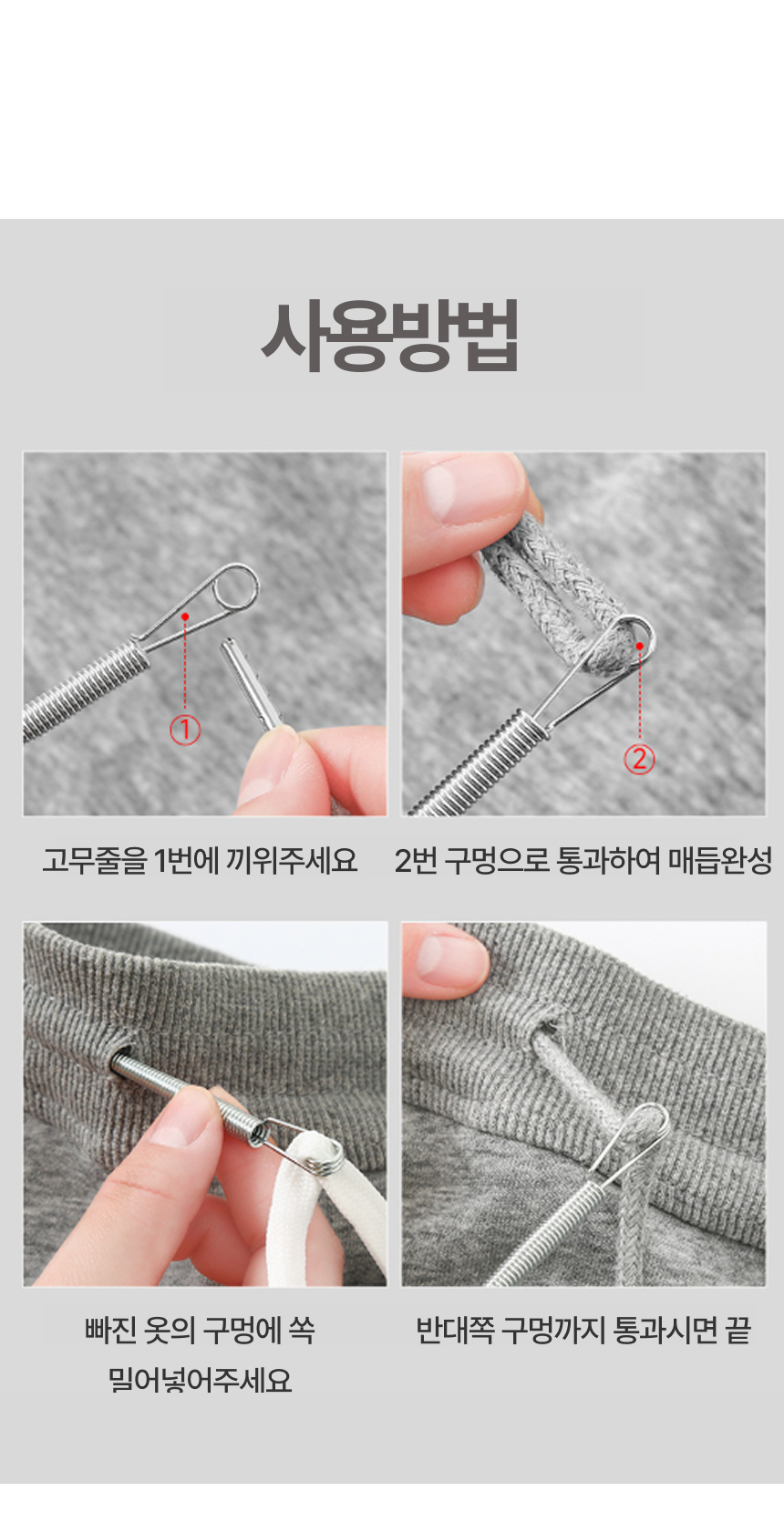 사용방법

①

②

고무줄을 1번에 끼워주세요

2번 구멍으로 통과하여 매듭완성

빠진 옷의 구멍에 쏙 밀어넣어주세요

반대쪽 구멍까지 통과시면 끝