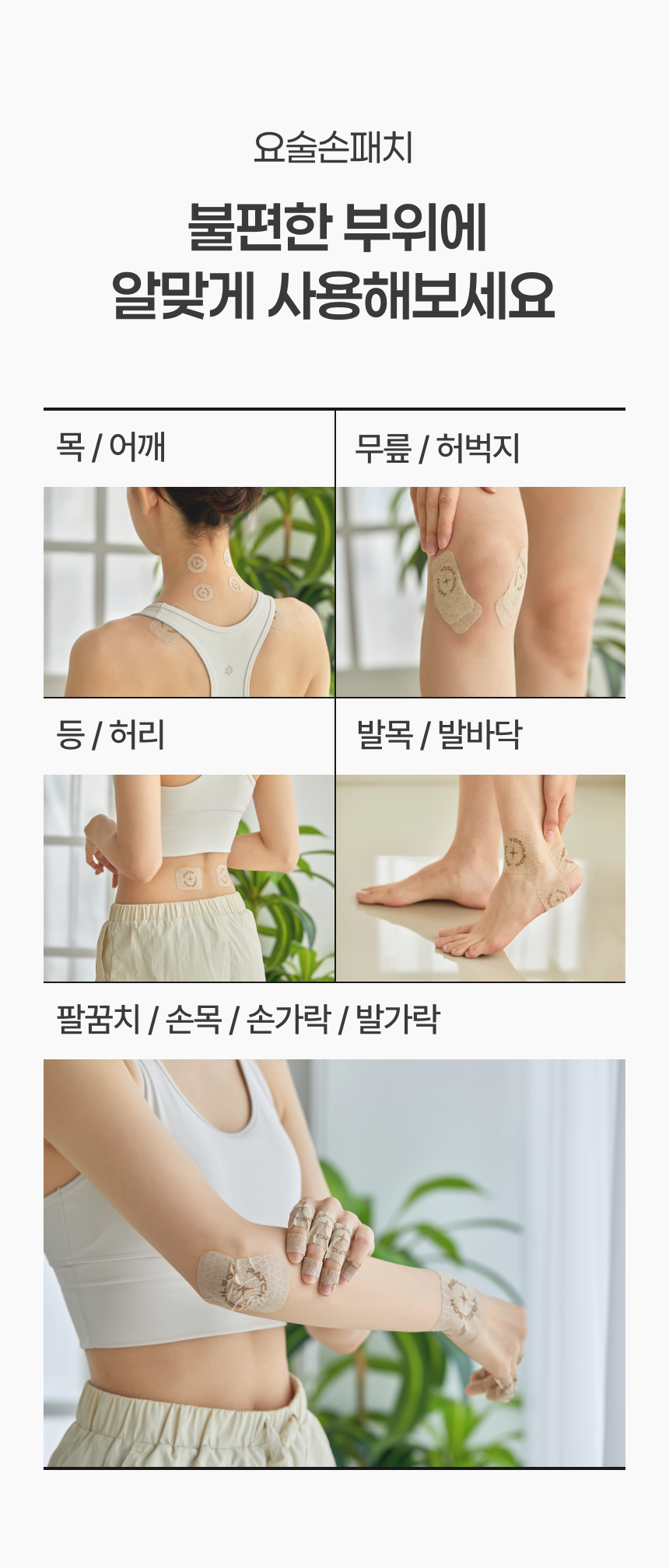 요술손패치

불편한 부위에
알맞게 사용해보세요

목 / 어깨

무릎 / 허벅지

등 / 허리

발목 / 발바닥

팔꿈치 / 손목 / 손가락 / 발가락