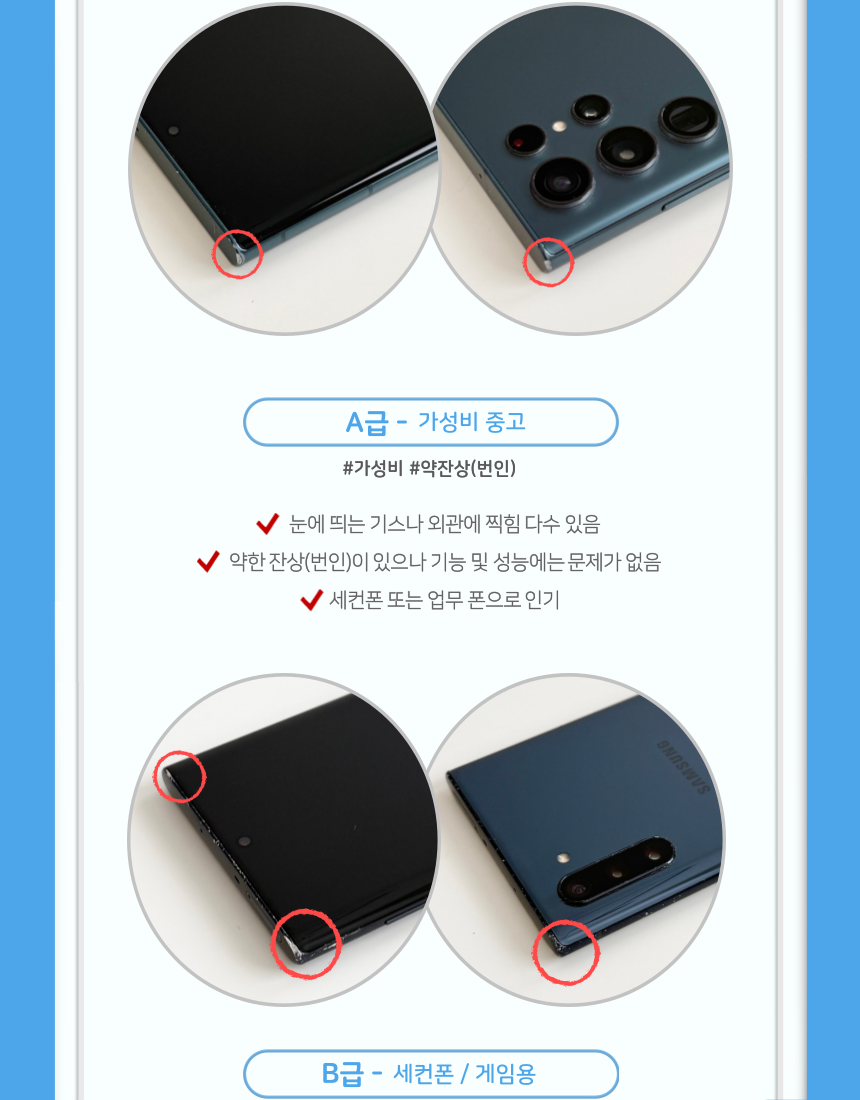 A급 - 가성비 중고

#가성비 #약잔상(번인)

눈에 띄는 기스나 외관에 찍힘 다수 있음
약한 잔상(번인)이 있으나 기능 및 성능에는 문제가 없음
세컨폰 또는 업무 폰으로 인기

SAMSUNG

B급 - 세컨폰 / 게임용