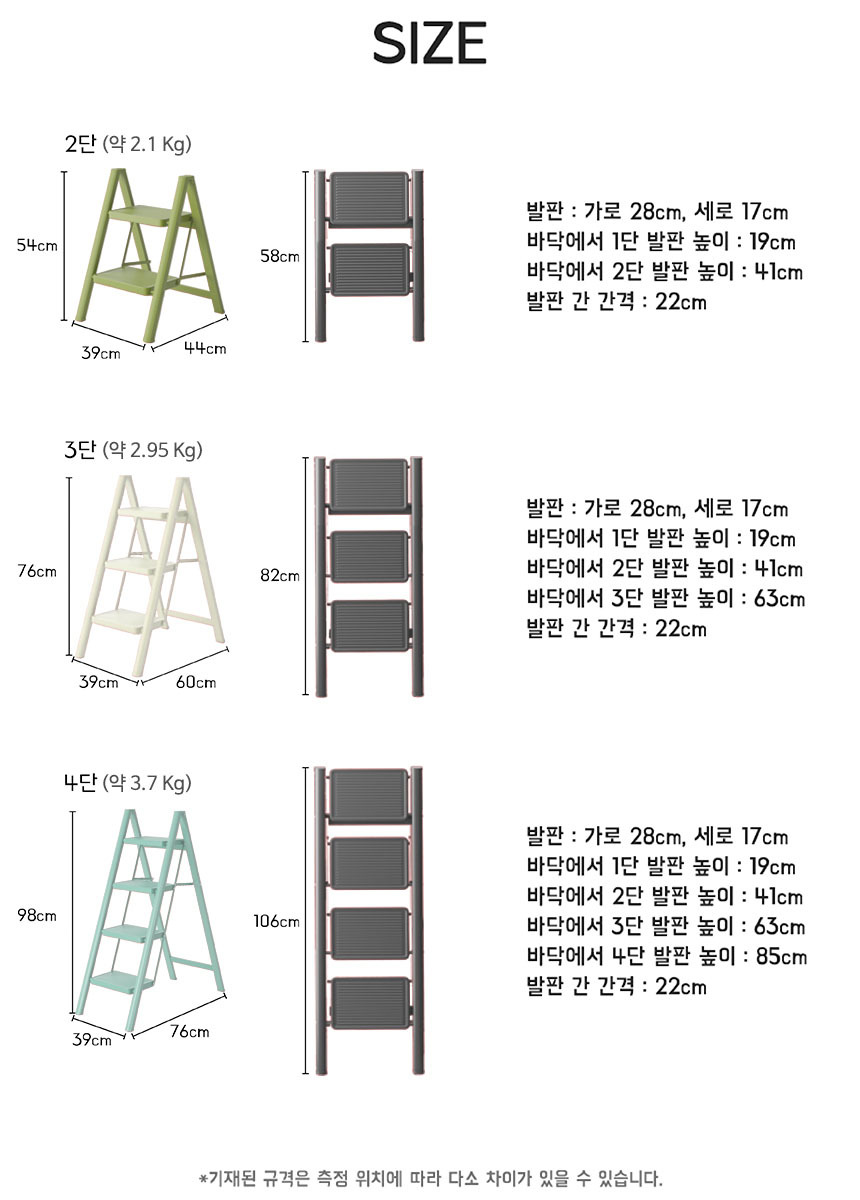 SIZE

2단 (약 2.1 Kg)

54cm

39cm

44cm

58cm

발판 : 가로 28cm, 세로 17cm
바닥에서 1단 발판 높이 : 19cm
바닥에서 2단 발판 높이 : 41cm
발판 간 간격 : 22cm

3단 (약 2.95 Kg)

76cm

39cm

60cm

82cm

발판 : 가로 28cm, 세로 17cm
바닥에서 1단 발판 높이 : 19cm
바닥에서 2단 발판 높이 : 41cm
바닥에서 3단 발판 높이 : 63cm
발판 간 간격 : 22cm

4단 (약 3.7 Kg)

98cm

39cm

76cm

106cm

발판 : 가로 28cm, 세로 17cm
바닥에서 1단 발판 높이 : 19cm
바닥에서 2단 발판 높이 : 41cm
바닥에서 3단 발판 높이 : 63cm
바닥에서 4단 발판 높이 : 85cm
발판 간 간격 : 22cm

*기재된 규격은 측정 위치에 따라 다소 차이가 있을 수 있습니다.