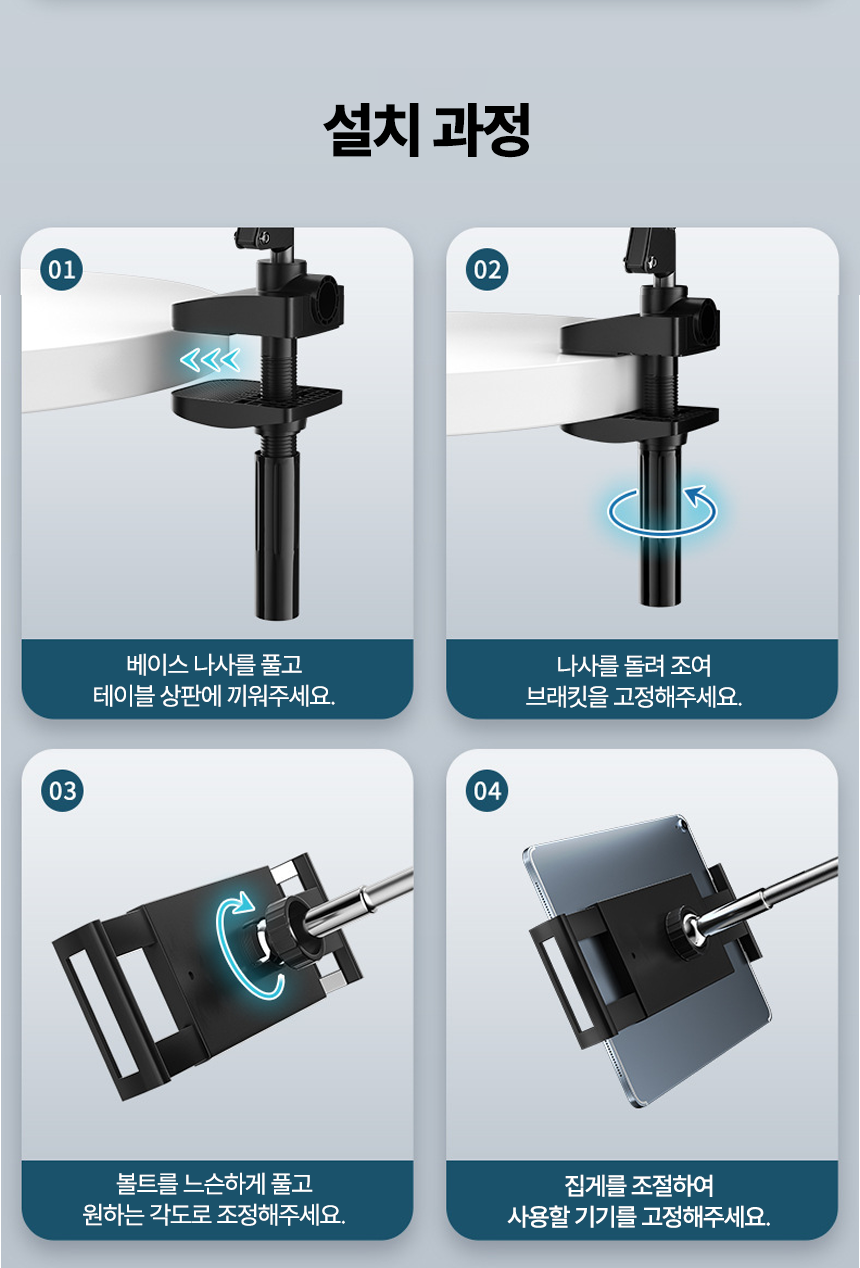 설치 과정

01

베이스 나사를 풀고
테이블 상판에 끼워주세요.

02

나사를 돌려 조여
브래킷을 고정해주세요.

03

볼트를 느슨하게 풀고
원하는 각도로 조정해주세요.

04

집게를 조절하여
사용할 기기를 고정해주세요.