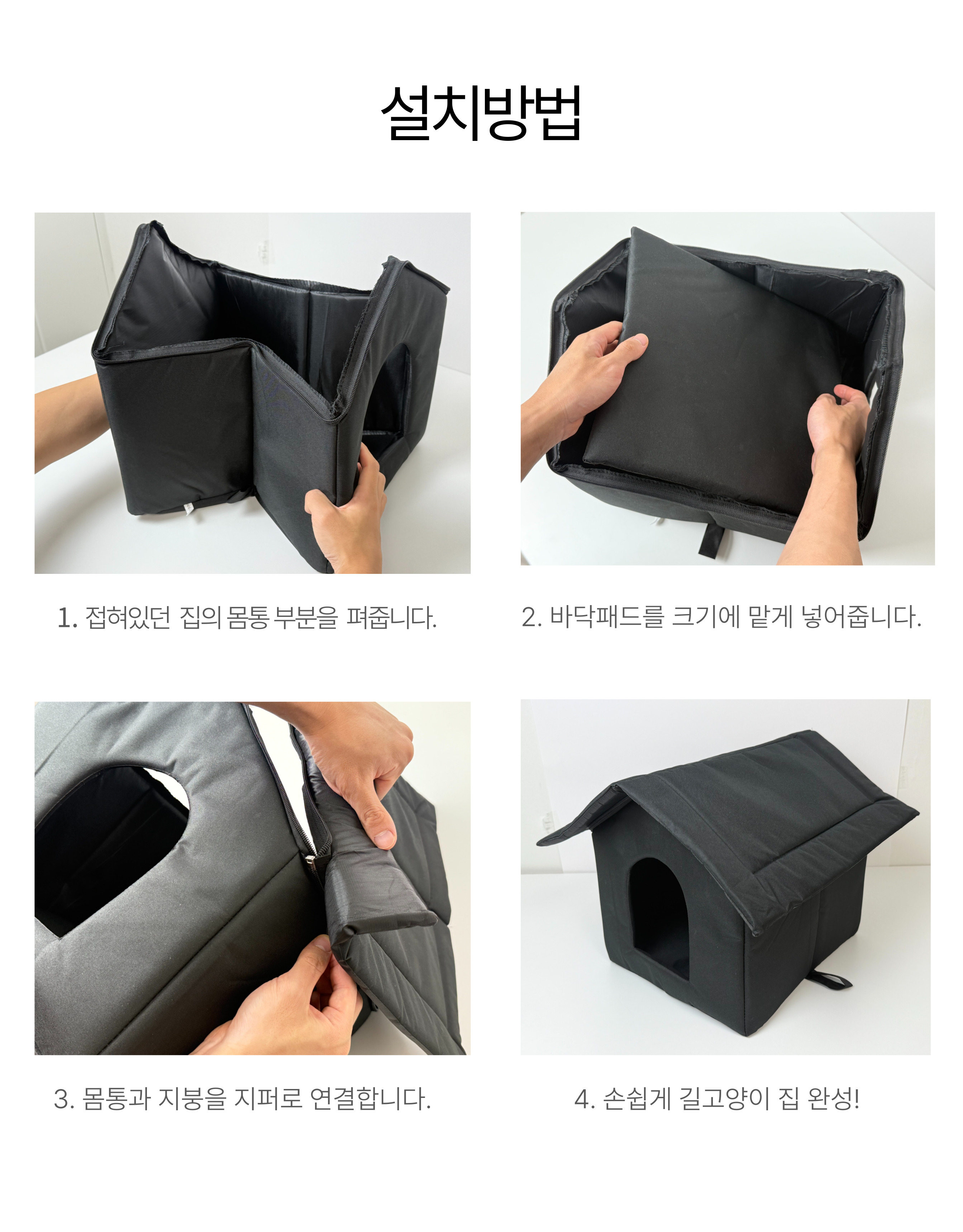 설치방법

1. 접혀있던 집의 몸통 부분을 펴줍니다.

2. 바닥패드를 크기에 맡게 넣어줍니다.

3. 몸통과 지붕을 지퍼로 연결합니다.

4. 손쉽게 길고양이 집 완성!