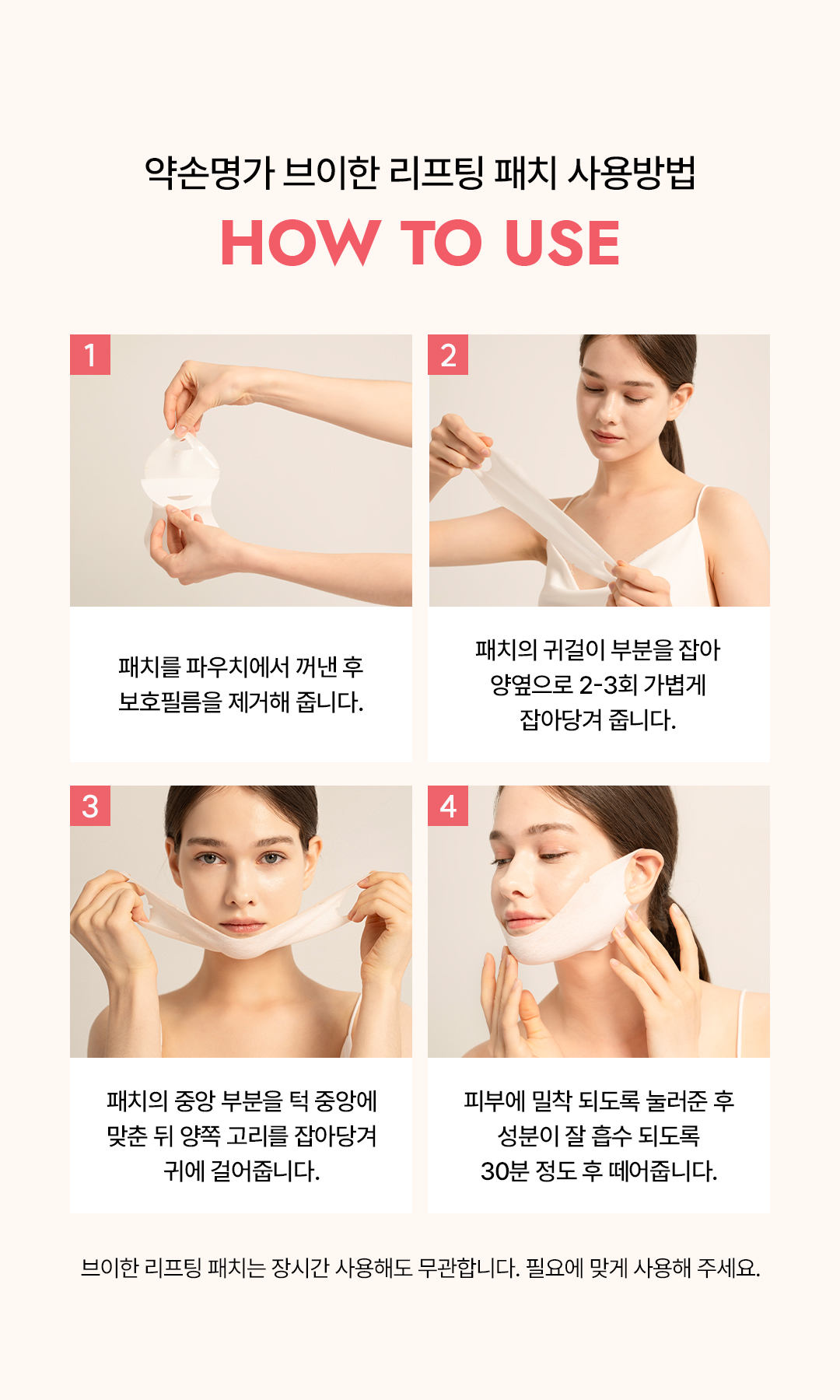 약손명가 브이한 리프팅 패치 사용방법

HOW TO USE

1

패치를 파우치에서 꺼낸 후
보호필름을 제거해 줍니다.

2

패치의 귀걸이 부분을 잡아
양옆으로 2-3회 가볍게
잡아당겨 줍니다.

3

패치의 중앙 부분을 턱 중앙에
맞춘 뒤 양쪽 고리를 잡아당겨
귀에 걸어줍니다.

4

피부에 밀착 되도록 눌러준 후
성분이 잘 흡수 되도록
30분 정도 후 떼어줍니다.

브이한 리프팅 패치는 장시간 사용해도 무관합니다. 필요에 맞게 사용해 주세요.