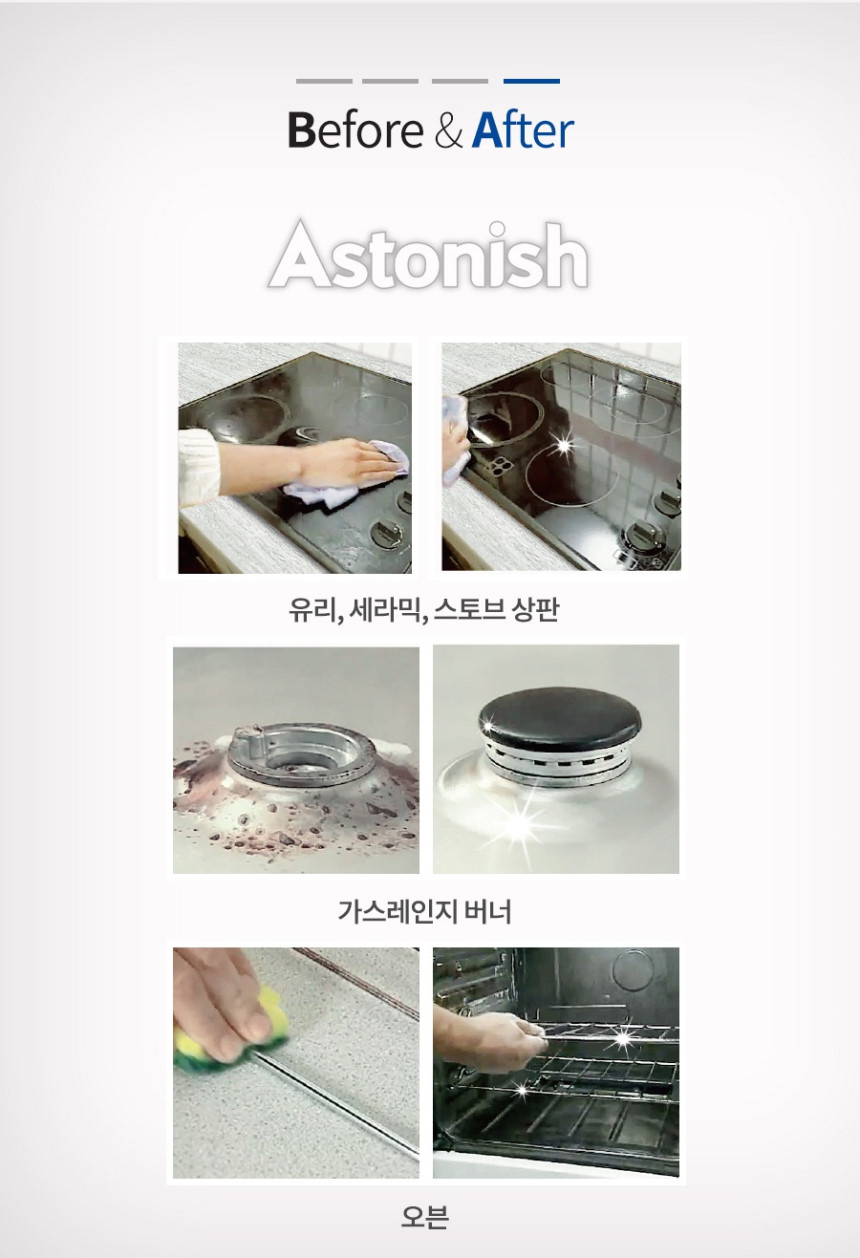 Before & After

Astonish

유리, 세라믹, 스토브 상판

가스레인지 버너

오븐