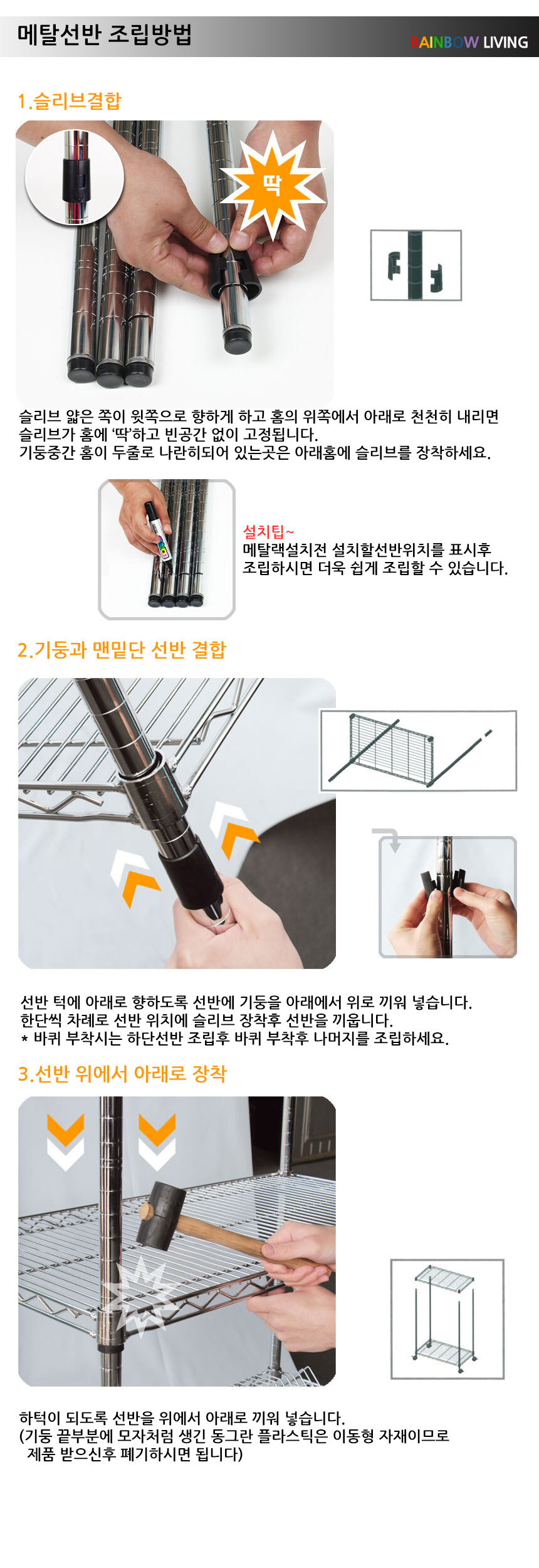 메탈선반 조립방법

RAINBOW LIVING

1.슬리브결합

딱

슬리브 얇은 쪽이 윗쪽으로 향하게 하고 홈의 위쪽에서 아래로 천천히 내리면 슬리브가 홈에 '딱'하고 빈공간 없이 고정됩니다.
기둥중간 홈이 두줄로 나란히되어 있는곳은 아래홈에 슬리브를 장착하세요.

설치팁~
메탈랙설치전 설치할선반위치를 표시후 조립하시면 더욱 쉽게 조립할 수 있습니다.

2.기둥과 맨밑단 선반 결합

선반 턱에 아래로 향하도록 선반에 기둥을 아래에서 위로 끼워 넣습니다.
한단씩 차례로 선반 위치에 슬리브 장착후 선반을 끼웁니다.
* 바퀴 부착시는 하단선반 조립후 바퀴 부착후 나머지를 조립하세요.

3.선반 위에서 아래로 장착

하턱이 되도록 선반을 위에서 아래로 끼워 넣습니다.
(기둥 끝부분에 모자처럼 생긴 동그란 플라스틱은 이동형 자재이므로 제품 받으신후 폐기하시면 됩니다)