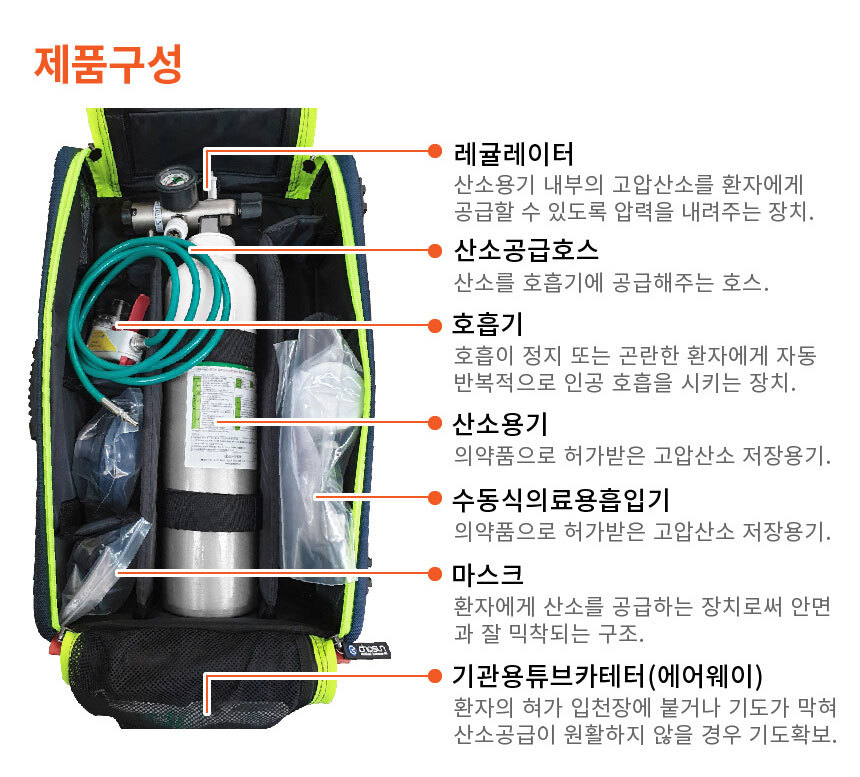 제품구성

레귤레이터
산소용기 내부의 고압산소를 환자에게 공급할 수 있도록 압력을 내려주는 장치.

산소공급호스
산소를 호흡기에 공급해주는 호스.

호흡기
호흡이 정지 또는 곤란한 환자에게 자동 반복적으로 인공 호흡을 시키는 장치.

산소용기
의약품으로 허가받은 고압산소 저장용기.

수동식의료용흡입기
의약품으로 허가받은 고압산소 저장용기.

마스크
환자에게 산소를 공급하는 장치로써 안면과 잘 밀착되는 구조.

기관용튜브카테터(에어웨이)
환자의 혀가 입천장에 붙거나 기도가 막혀 산소공급이 원활하지 않을 경우 기도확보.