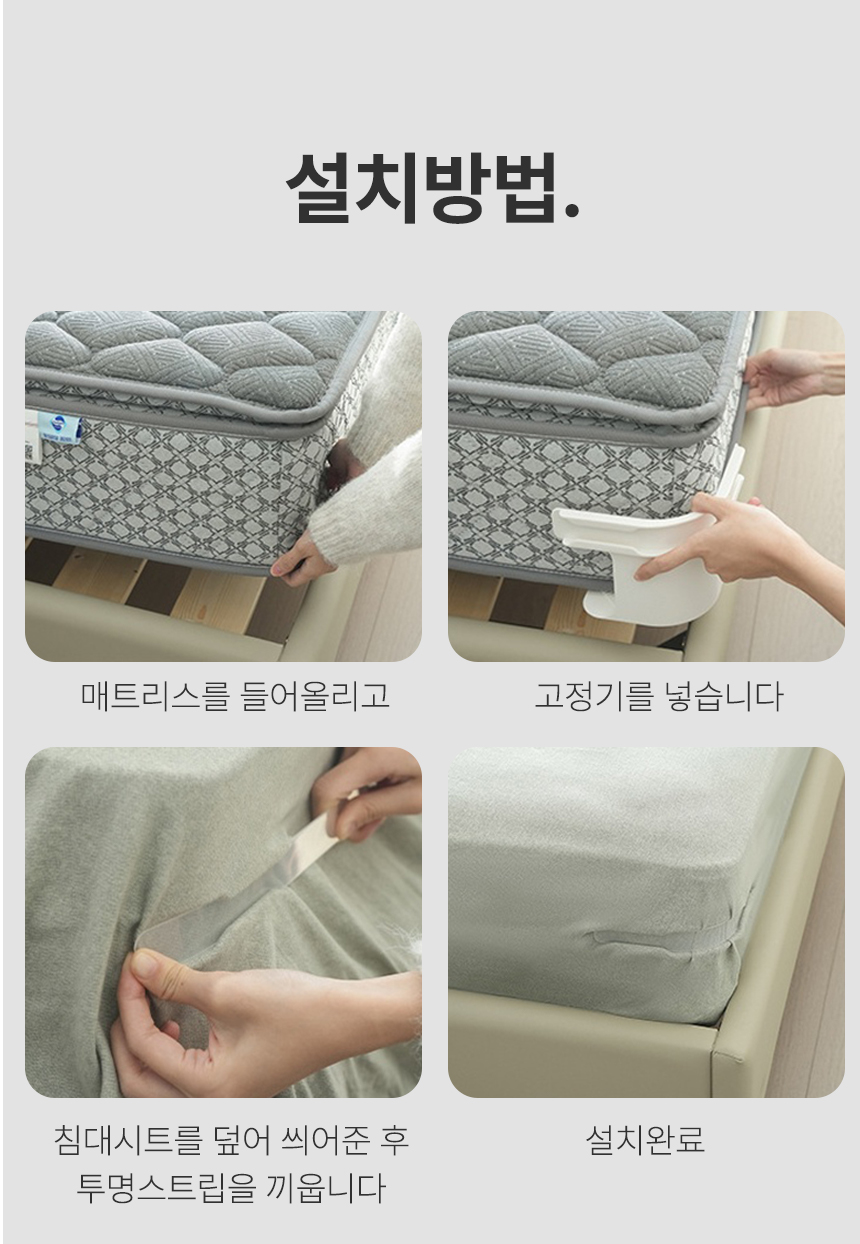 설치방법.

매트리스를 들어올리고

고정기를 넣습니다

침대시트를 덮어 씌어준 후
투명스트립을 끼웁니다

설치완료