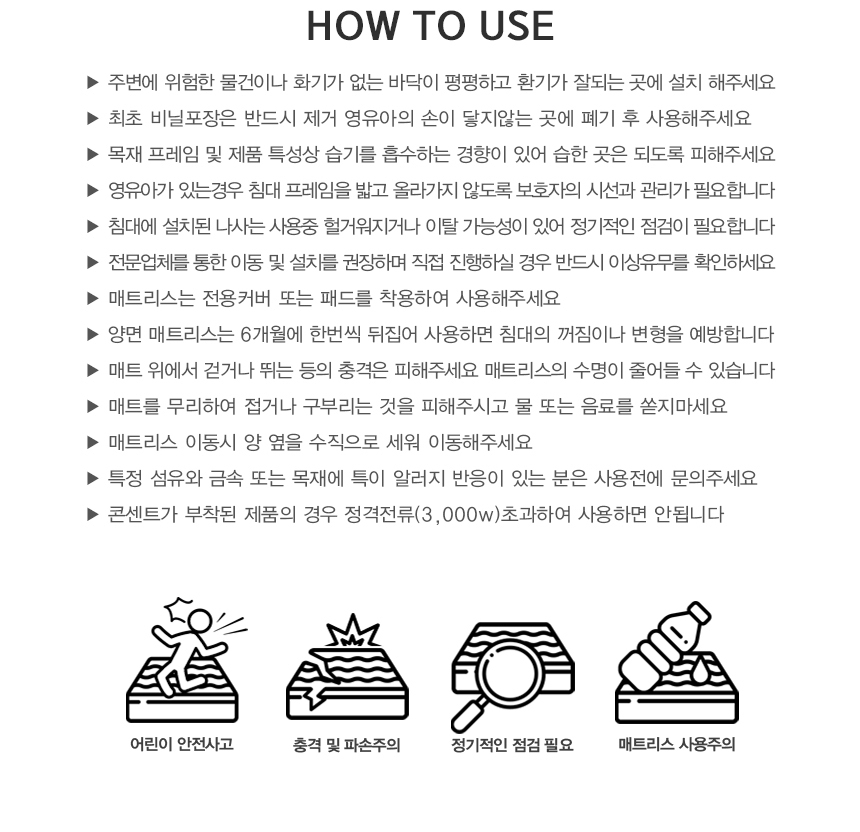 HOW TO USE

▶ 주변에 위험한 물건이나 화기가 없는 바닥이 평평하고 환기가 잘되는 곳에 설치 해주세요

▶ 최초 비닐포장은 반드시 제거 영유아의 손이 닿지않는 곳에 폐기 후 사용해주세요

▶ 목재 프레임 및 제품 특성상 습기를 흡수하는 경향이 있어 습한 곳은 되도록 피해주세요

▶ 영유아가 있는경우 침대 프레임을 밟고 올라가지 않도록 보호자의 시선과 관리가 필요합니다

▶ 침대에 설치된 나사는 사용중 헐거워지거나 이탈 가능성이 있어 정기적인 점검이 필요합니다

▶ 전문업체를 통한 이동 및 설치를 권장하며 직접 진행하실 경우 반드시 이상유무를 확인하세요

▶ 매트리스는 전용커버 또는 패드를 착용하여 사용해주세요

▶ 양면 매트리스는 6개월에 한번씩 뒤집어 사용하면 침대의 꺼짐이나 변형을 예방합니다

▶ 매트 위에서 걷거나 뛰는 등의 충격은 피해주세요 매트리스의 수명이 줄어들 수 있습니다

▶ 매트를 무리하여 접거나 구부리는 것을 피해주시고 물 또는 음료를 쏟지마세요

▶ 매트리스 이동시 양 옆을 수직으로 세워 이동해주세요

▶ 특정 섬유와 금속 또는 목재에 특이 알러지 반응이 있는 분은 사용전에 문의주세요

▶ 콘센트가 부착된 제품의 경우 정격전류(3,000w)초과하여 사용하면 안됩니다

어린이 안전사고

충격 및 파손주의

정기적인 점검 필요

매트리스 사용주의