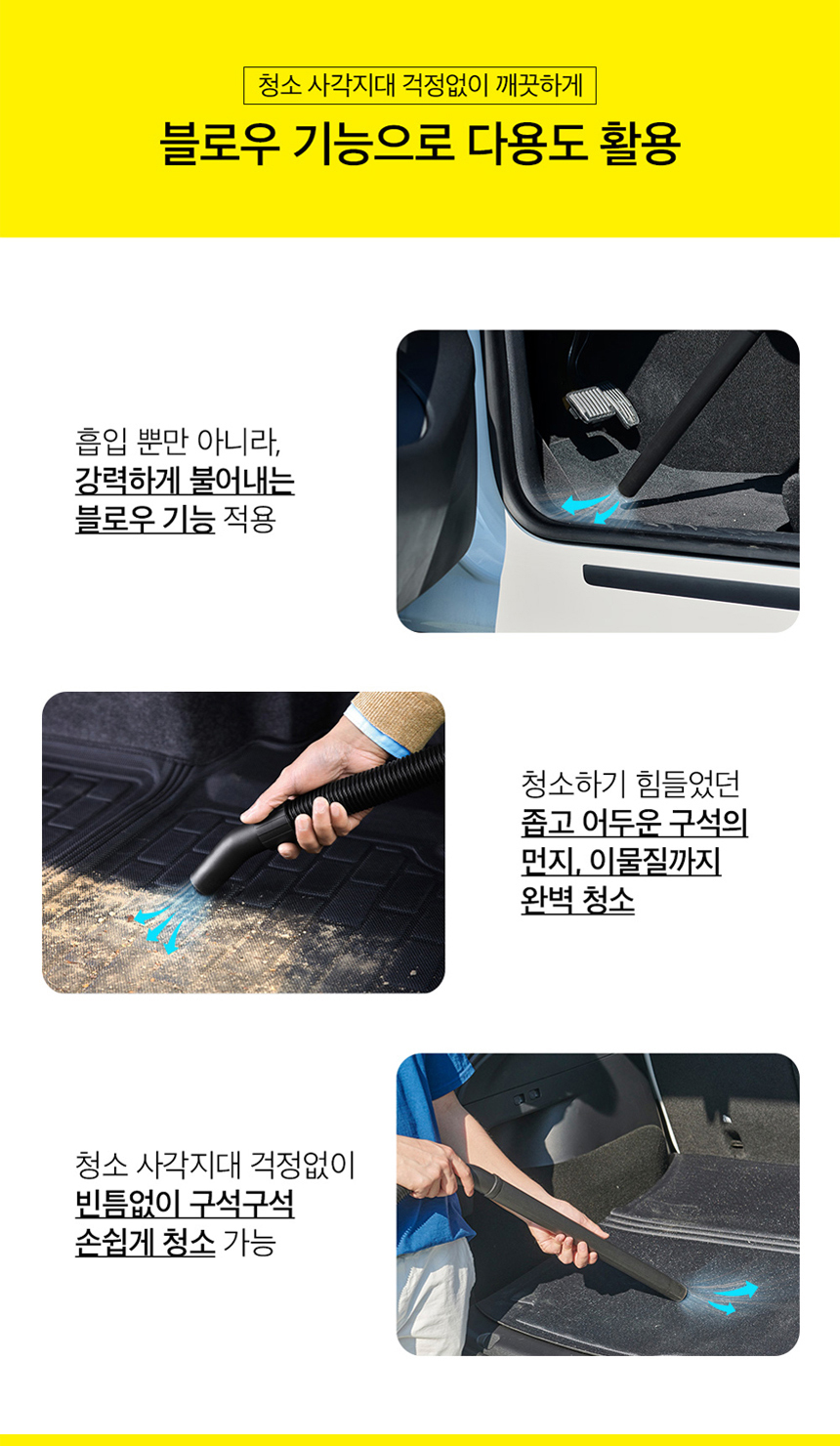 청소 사각지대 걱정없이 깨끗하게

블로우 기능으로 다용도 활용

흡입 뿐만 아니라, 강력하게 불어내는 블로우 기능 적용

청소하기 힘들었던 좁고 어두운 구석의 먼지, 이물질까지 완벽 청소

청소 사각지대 걱정없이 빈틈없이 구석구석 손쉽게 청소 가능