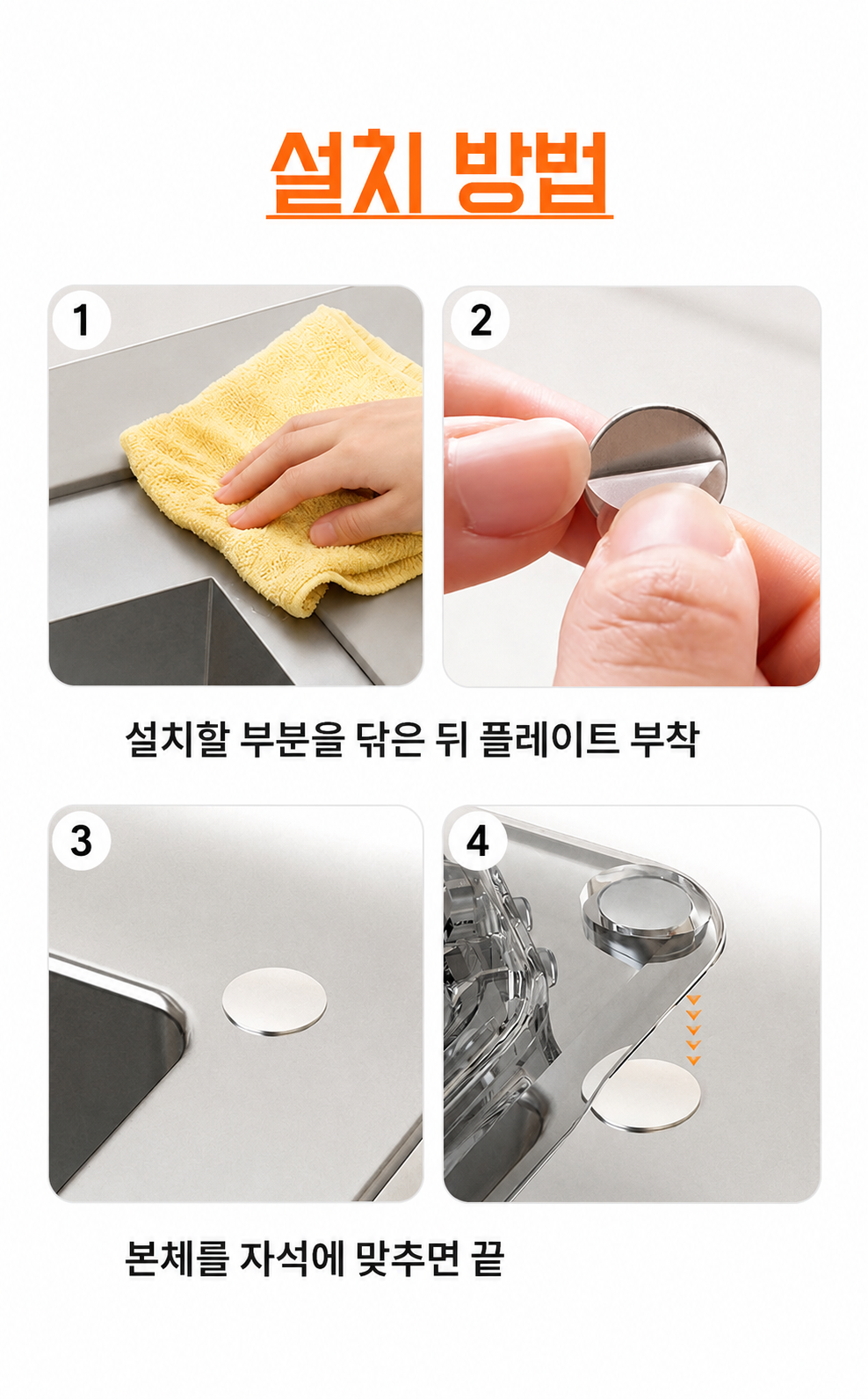 설치 방법

1

2

설치할 부분을 닦은 뒤 플레이트 부착

3

4

본체를 자석에 맞추면 끝