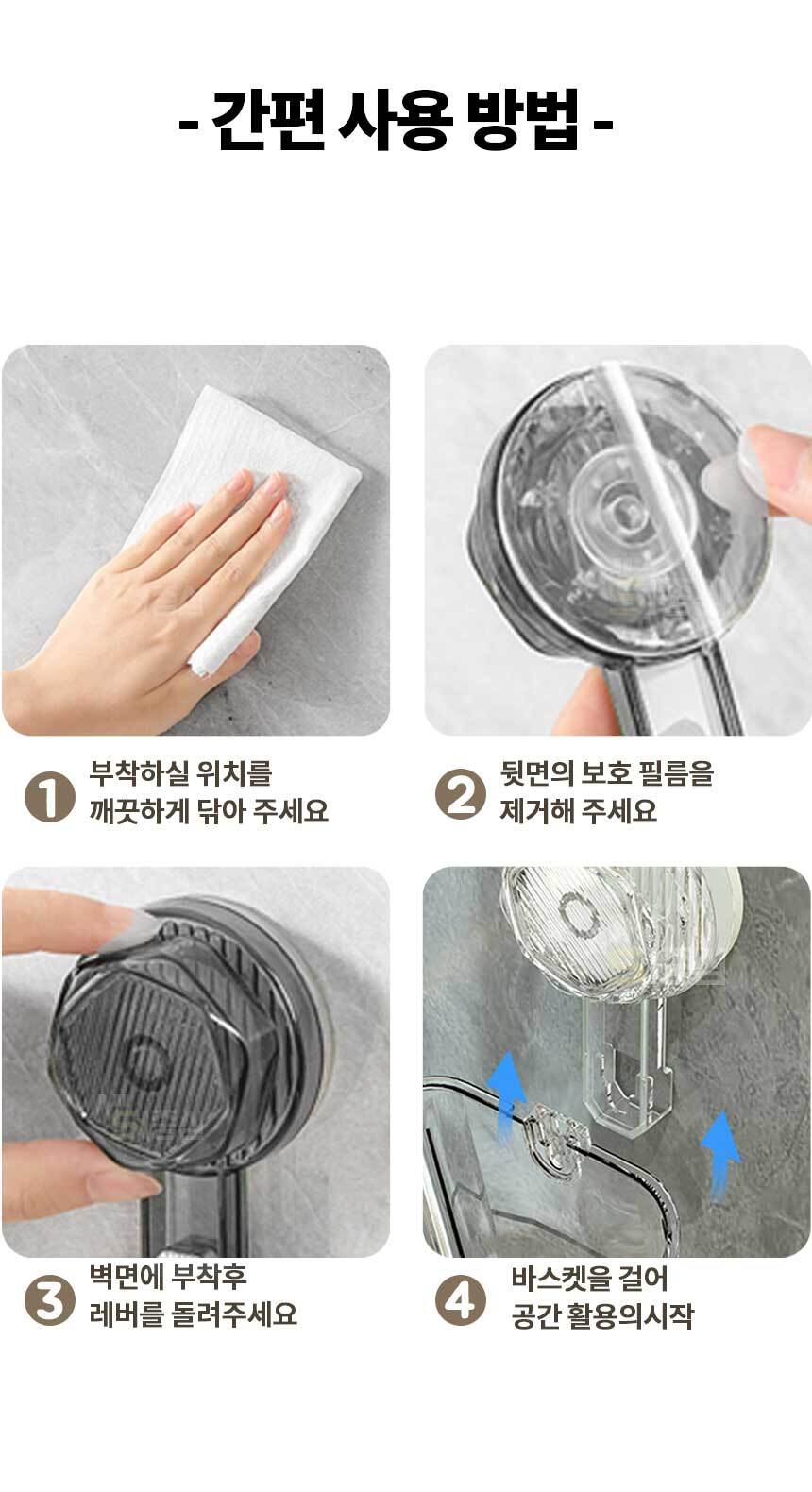 - 간편 사용 방법 -

1 부착하실 위치를 깨끗하게 닦아 주세요

2 뒷면의 보호 필름을 제거해 주세요

3 벽면에 부착후 레버를 돌려주세요

4 바스켓을 걸어 공간 활용의시작