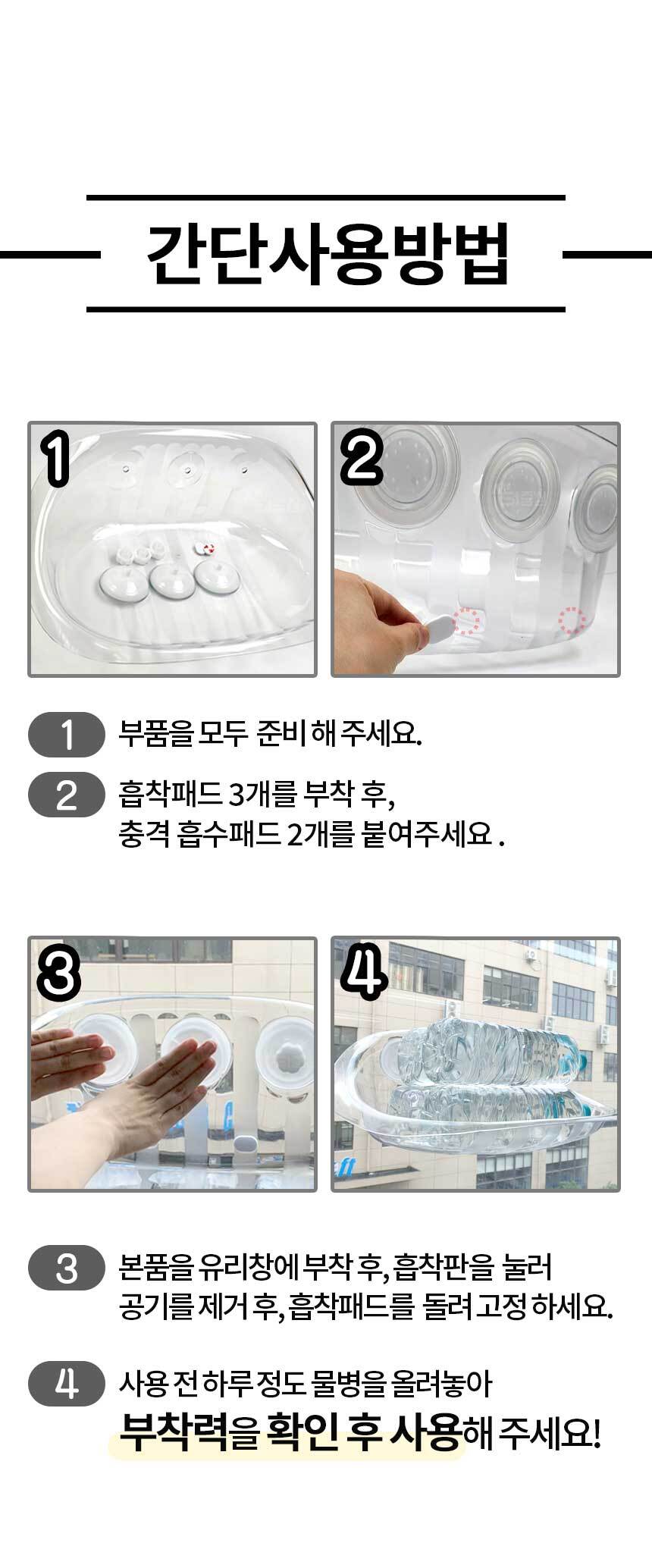 간단사용방법

1

2

1 부품을 모두 준비 해 주세요.

2 흡착패드 3개를 부착 후, 충격 흡수패드 2개를 붙여주세요 .

3

4

3 본품을 유리창에 부착 후, 흡착판을 눌러 공기를 제거 후, 흡착패드를 돌려 고정 하세요.

4 사용 전 하루 정도 물병을 올려놓아 부착력을 확인 후 사용해 주세요!