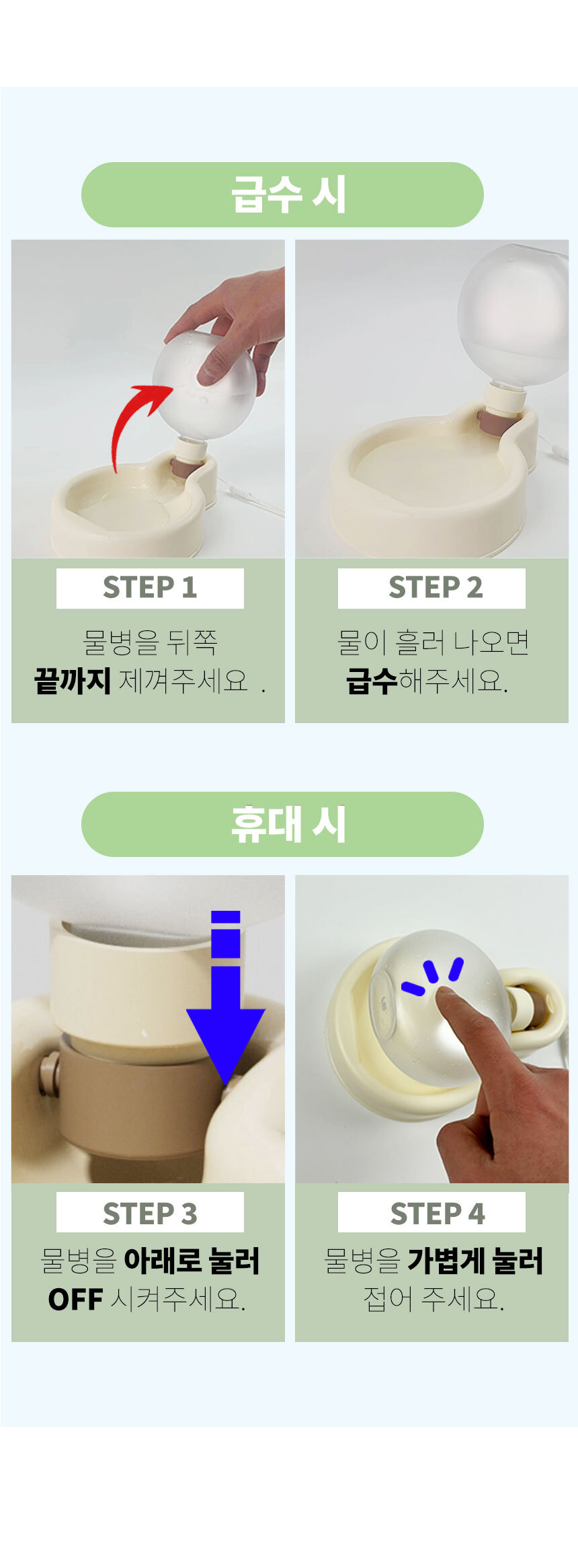 급수 시

STEP 1

물병을 뒤쪽
끝까지 제껴주세요 .

STEP 2

물이 흘러 나오면
급수해주세요.

휴대 시

STEP 3

물병을 아래로 눌러
OFF 시켜주세요.

STEP 4

물병을 가볍게 눌러
접어 주세요.