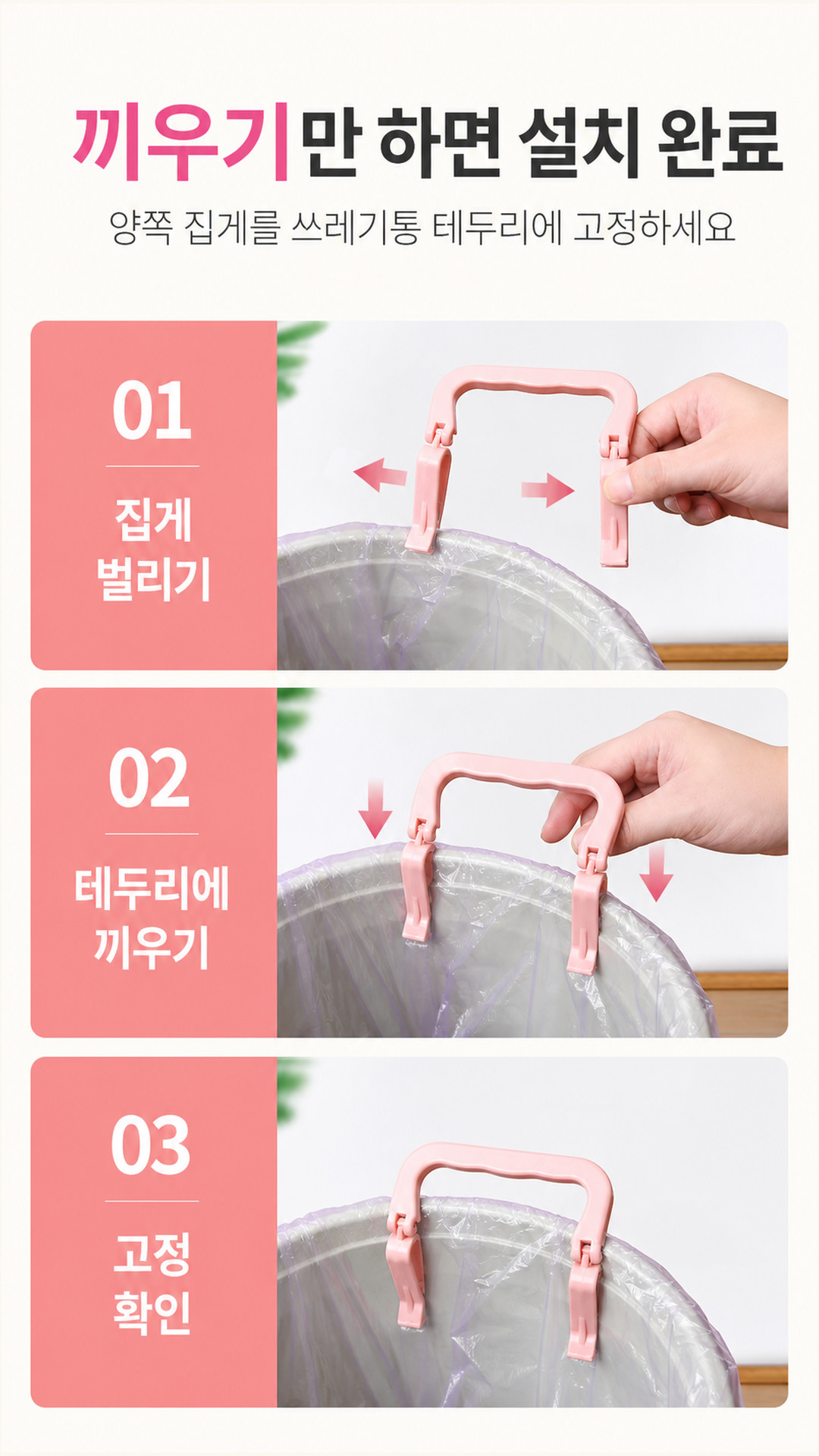 끼우기만 하면 설치 완료

양쪽 집게를 쓰레기통 테두리에 고정하세요

01

집게
벌리기

02

테두리에
끼우기

03

고정
확인