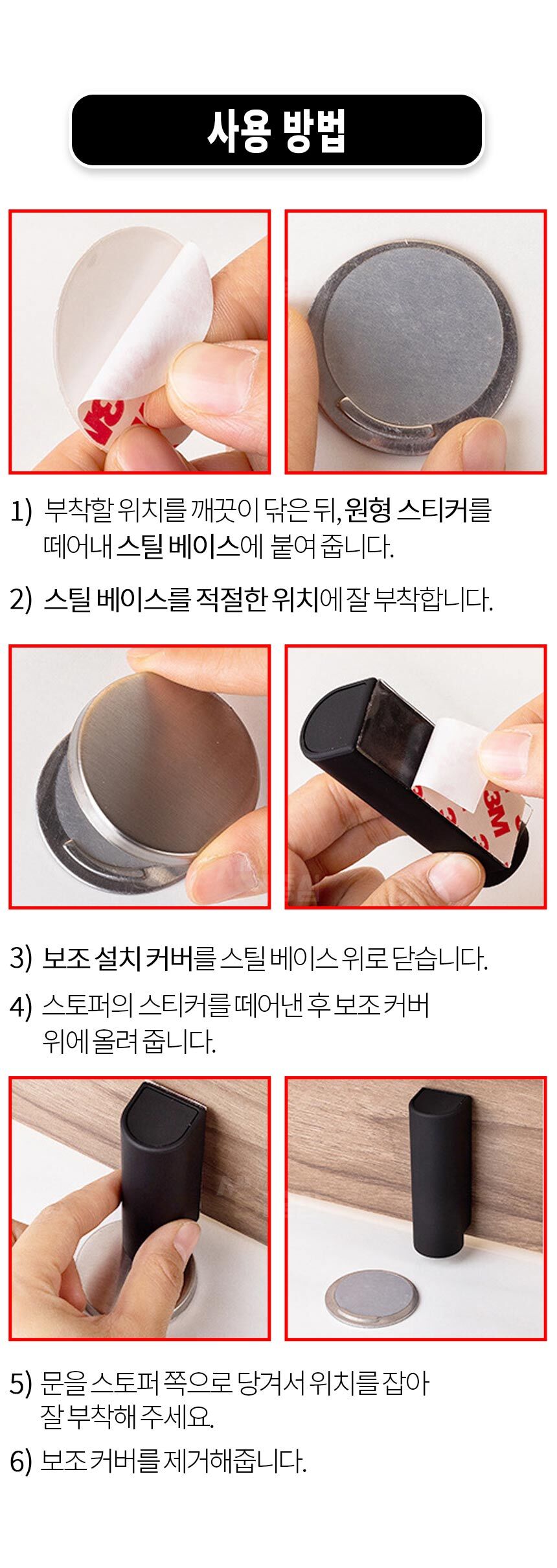 사용 방법

1) 부착할 위치를 깨끗이 닦은 뒤, 원형 스티커를 떼어내 스틸 베이스에 붙여 줍니다.

2) 스틸 베이스를 적절한 위치에 잘 부착합니다.

3) 보조 설치 커버를 스틸 베이스 위로 닫습니다.

4) 스토퍼의 스티커를 떼어낸 후 보조 커버 위에 올려 줍니다.

5) 문을 스토퍼 쪽으로 당겨서 위치를 잡아 잘 부착해 주세요.

6) 보조 커버를 제거해줍니다.