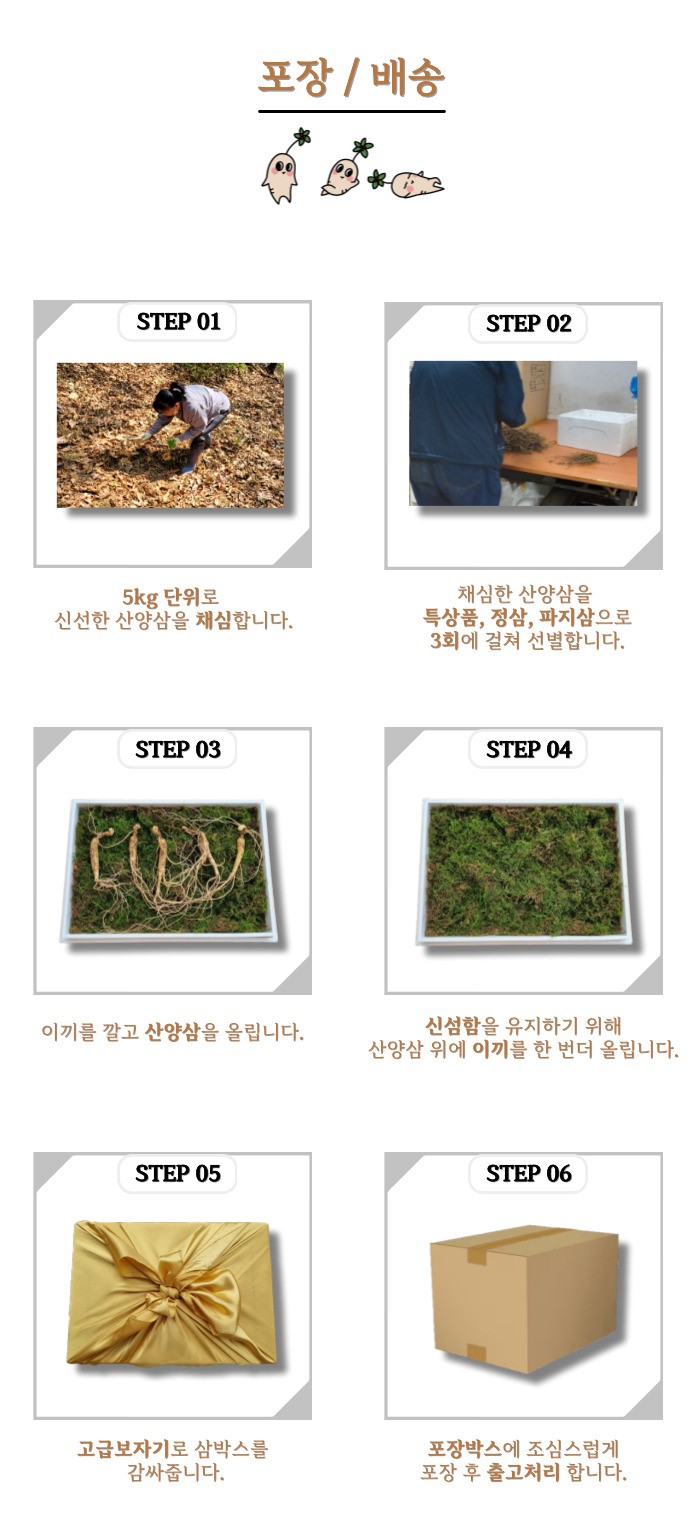 포장 / 배송

STEP 01

5kg 단위로 신선한 산양삼을 채심합니다.

STEP 02

채심한 산양삼을 특상품, 정삼, 파지삼으로 3회에 걸쳐 선별합니다.

STEP 03

이끼를 깔고 산양삼을 올립니다.

STEP 04

신섬함을 유지하기 위해 산양삼 위에 이끼를 한 번더 올립니다.

STEP 05

고급보자기로 삼박스를 감싸줍니다.

STEP 06

포장박스에 조심스럽게 포장 후 출고처리 합니다.