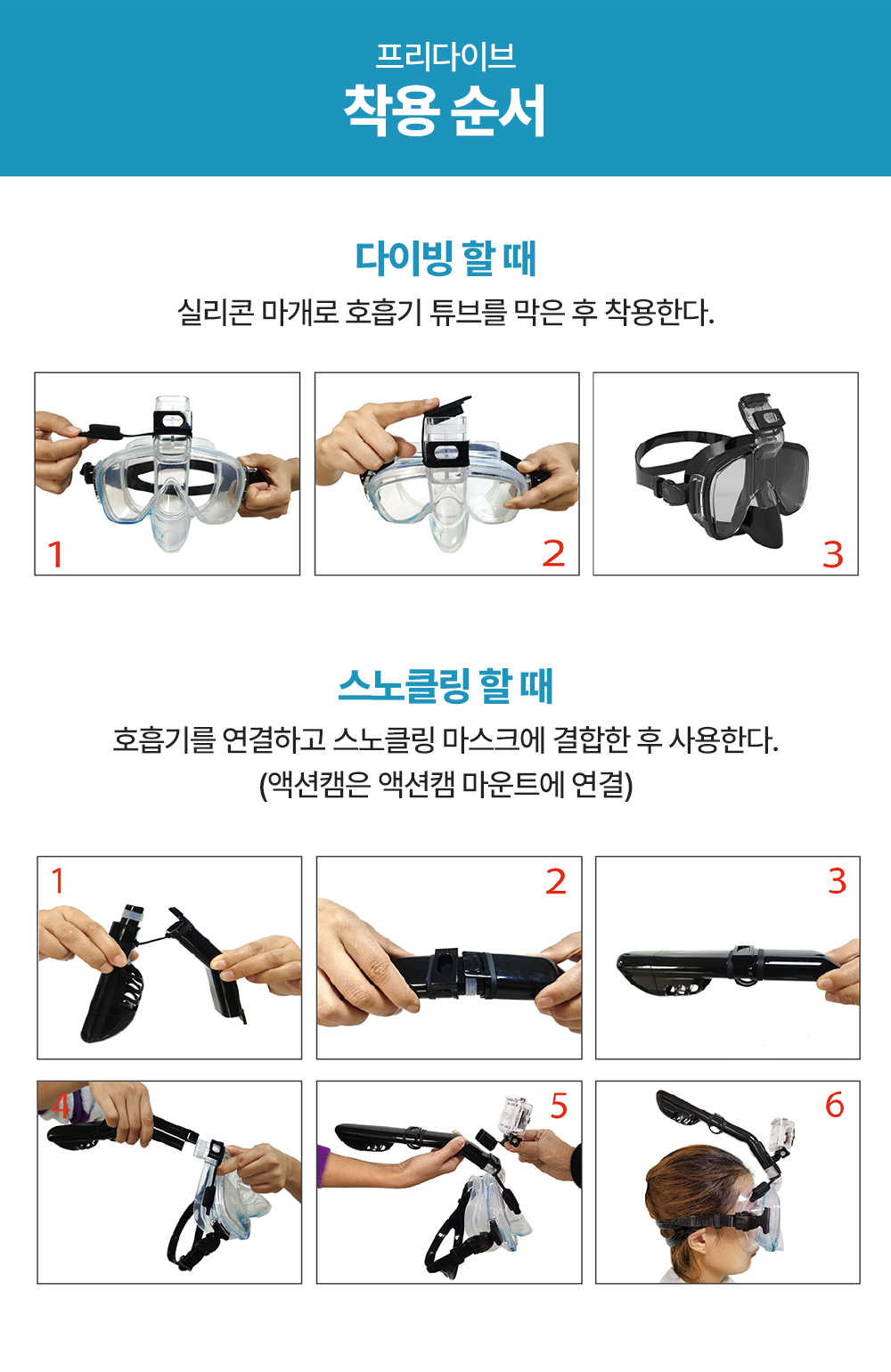 프리다이브
착용 순서

다이빙 할 때
실리콘 마개로 호흡기 튜브를 막은 후 착용한다.

1

2

3

스노클링 할 때
호흡기를 연결하고 스노클링 마스크에 결합한 후 사용한다.
(액션캠은 액션캠 마운트에 연결)

1

2

3

4

5

6