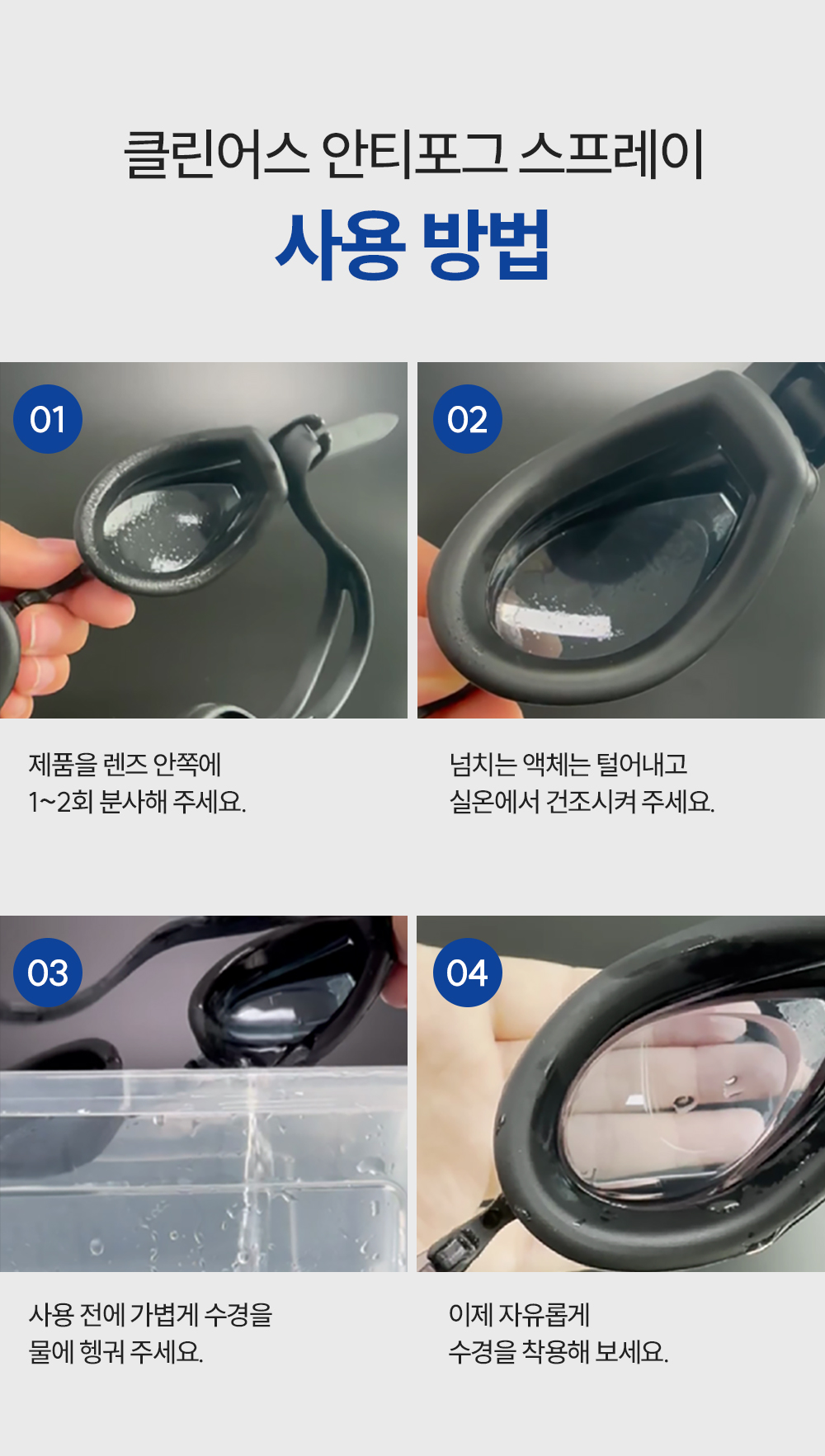 클린어스 안티포그 스프레이
사용 방법

01

제품을 렌즈 안쪽에
1~2회 분사해 주세요.

02

넘치는 액체는 털어내고
실온에서 건조시켜 주세요.

03

사용 전에 가볍게 수경을
물에 헹궈 주세요.

04

이제 자유롭게
수경을 착용해 보세요.