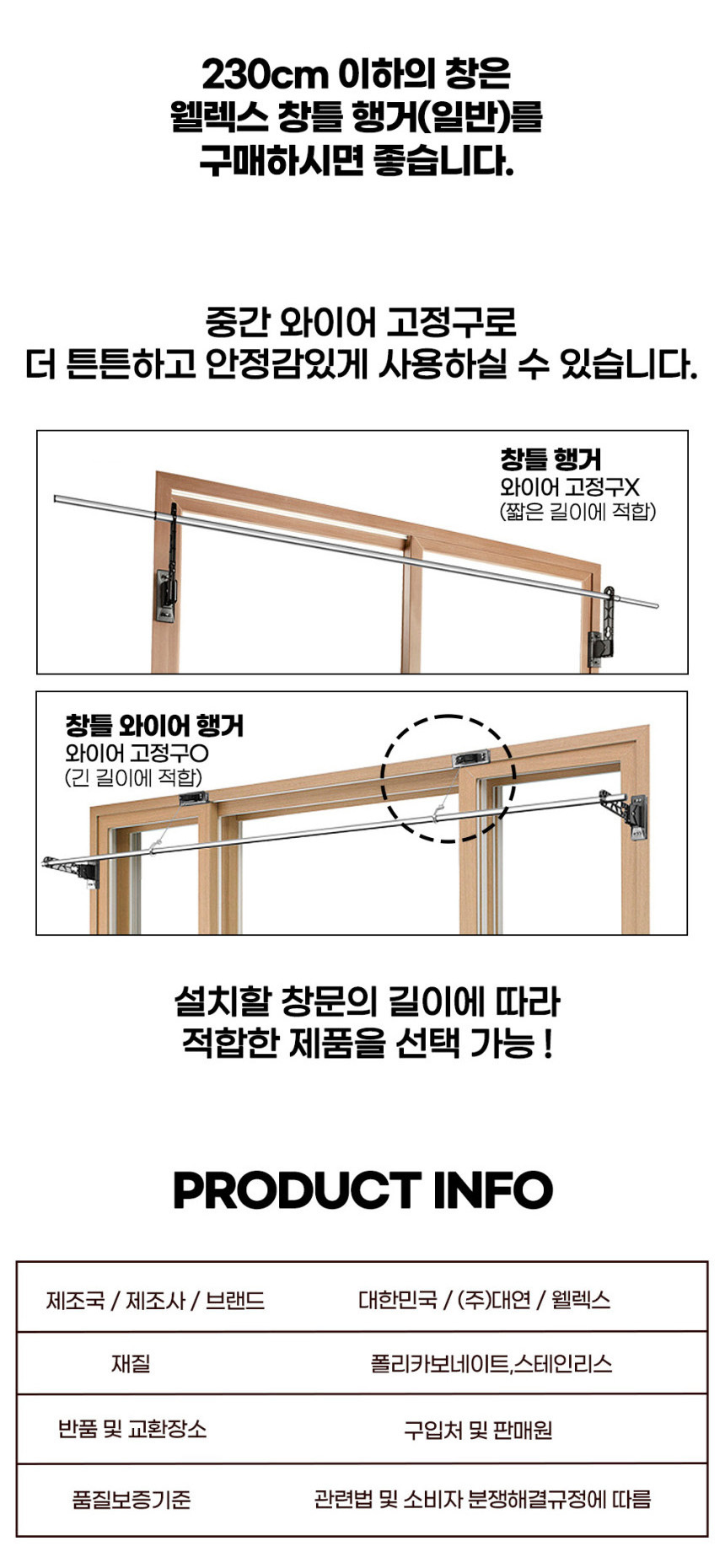 230cm 이하의 창은
웰렉스 창틀 행거(일반)를
구매하시면 좋습니다.

중간 와이어 고정구로
더 튼튼하고 안정감있게 사용하실 수 있습니다.

창틀 행거
와이어 고정구X
(짧은 길이에 적합)

창틀 와이어 행거
와이어 고정구O
(긴 길이에 적합)

설치할 창문의 길이에 따라
적합한 제품을 선택 가능 !

PRODUCT INFO

| 제조국 / 제조사 / 브랜드 | 대한민국 / (주)대연 / 웰렉스 |
|---|---|
| 재질 | 폴리카보네이트,스테인리스 |
| 반품 및 교환장소 | 구입처 및 판매원 |
| 품질보증기준 | 관련법 및 소비자 분쟁해결규정에 따름 |