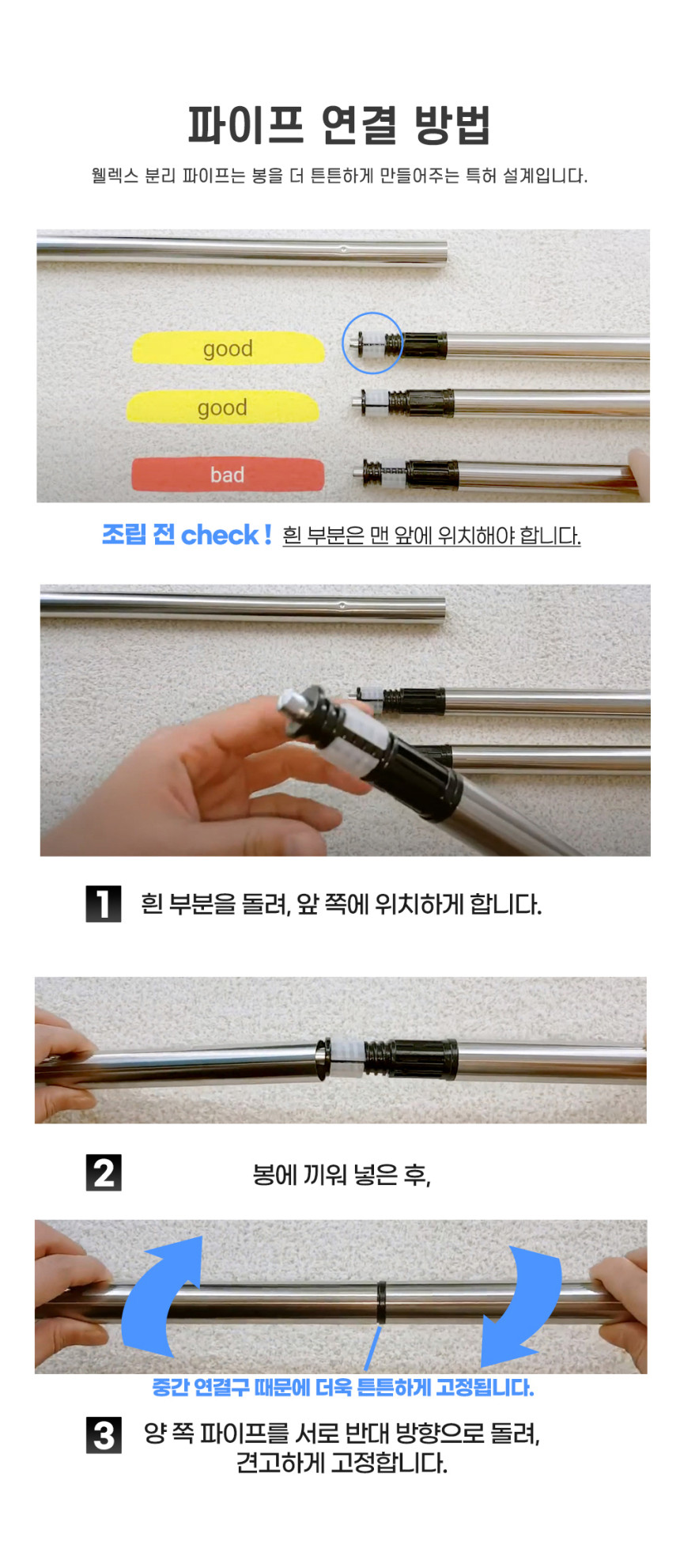 파이프 연결 방법

웰렉스 분리 파이프는 봉을 더 튼튼하게 만들어주는 특허 설계입니다.

good

good

bad

조립 전 check ! 흰 부분은 맨 앞에 위치해야 합니다.

1 흰 부분을 돌려, 앞 쪽에 위치하게 합니다.

2 봉에 끼워 넣은 후,

중간 연결구 때문에 더욱 튼튼하게 고정됩니다.

3 양 쪽 파이프를 서로 반대 방향으로 돌려, 견고하게 고정합니다.